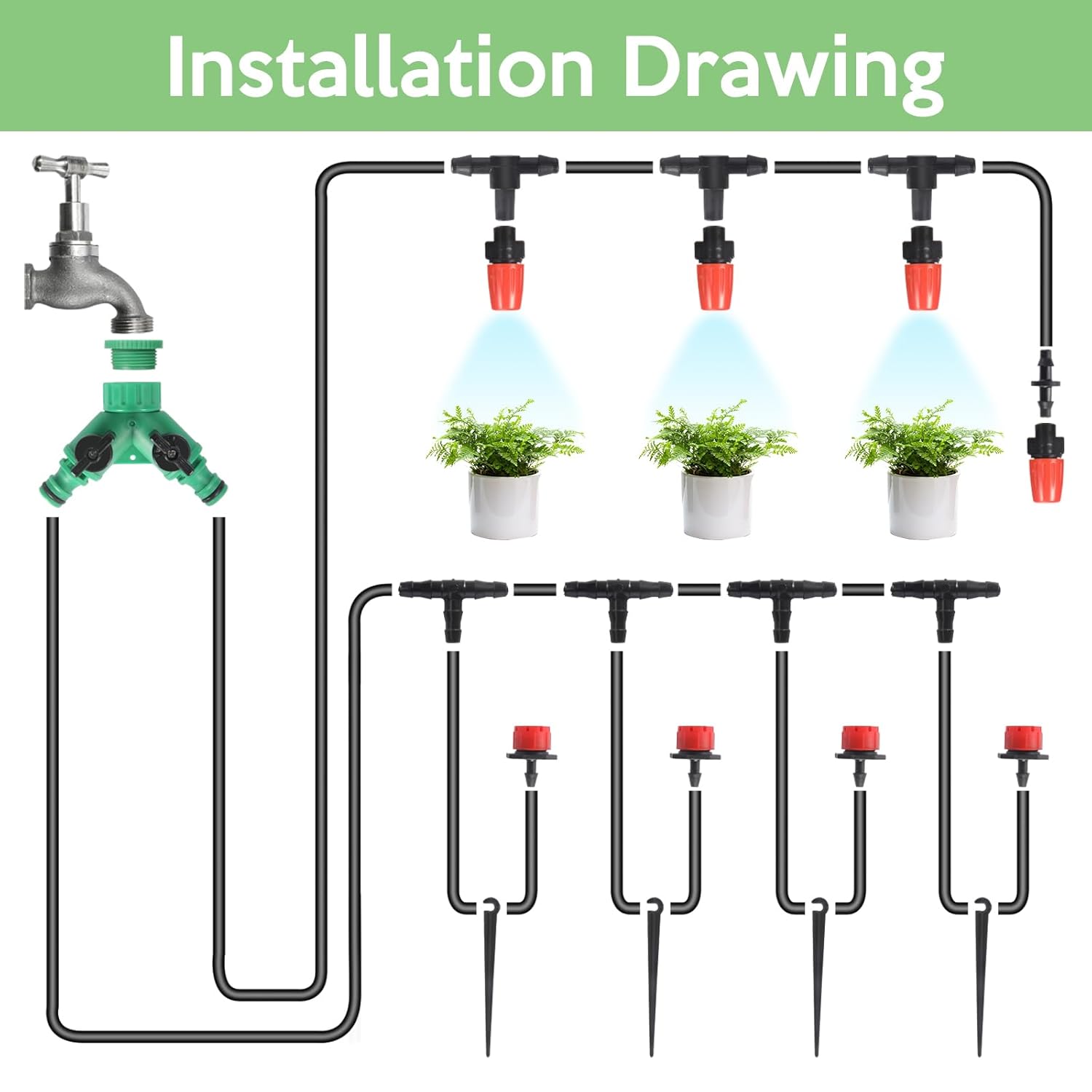 Installation Drawing