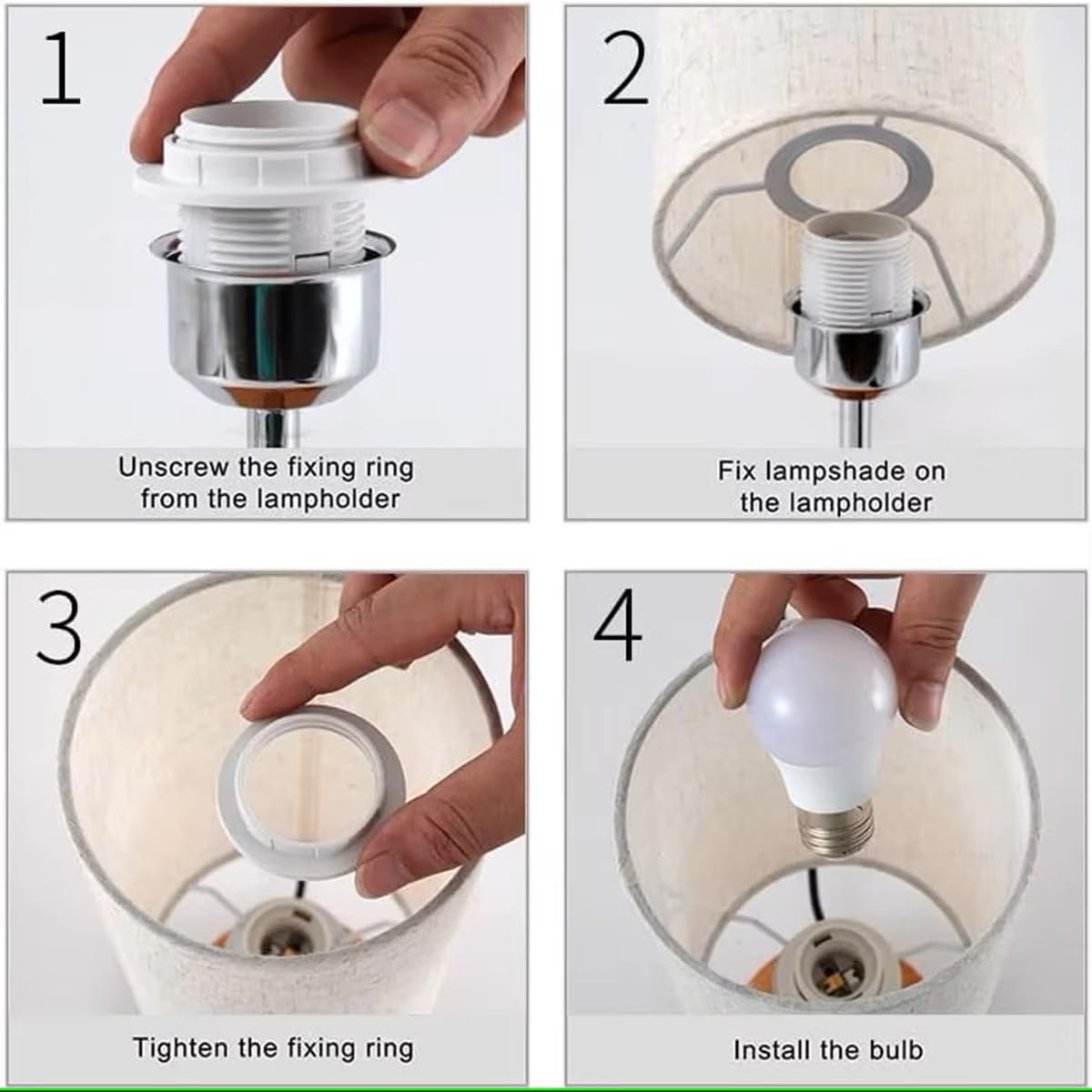 1

Unscrew the fixing ring from the lampholder

2

Fix lampshade on the lampholder

3

Tighten the fixing ring

4

Install the bulb