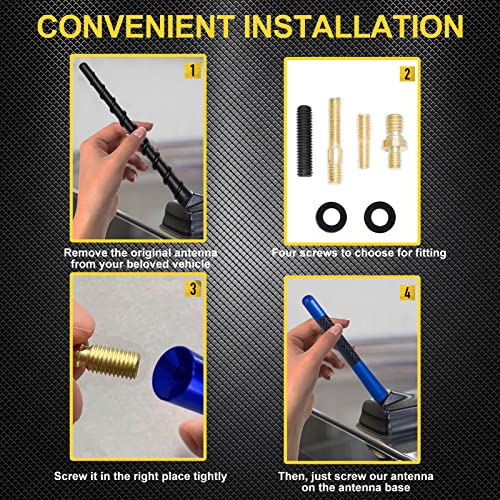 CONVENIENT INSTALLATION

1

Remove the original antenna from your beloved vehicle

2

Four screws to choose for fitting

3

Screw it in the right place tightly

4

Then, just screw our antenna on the antenna base