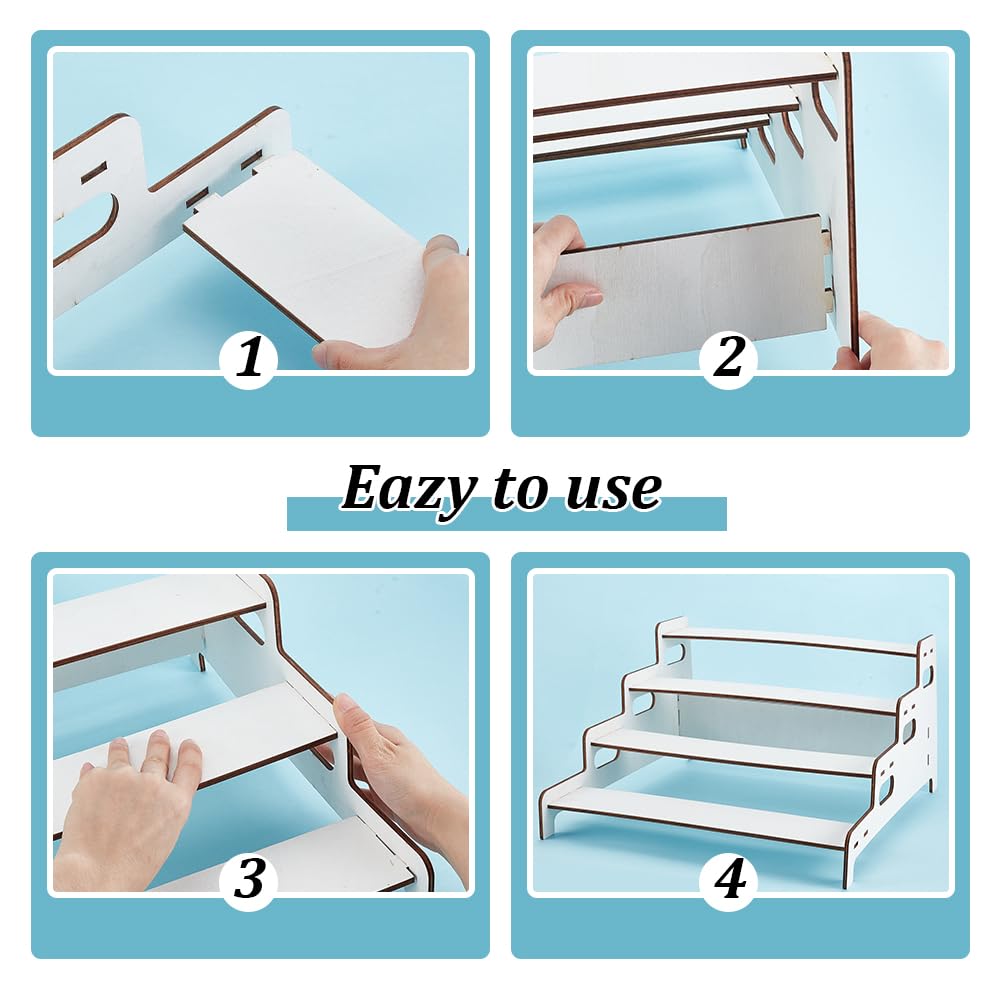 1

2

Eazy to use

3

4