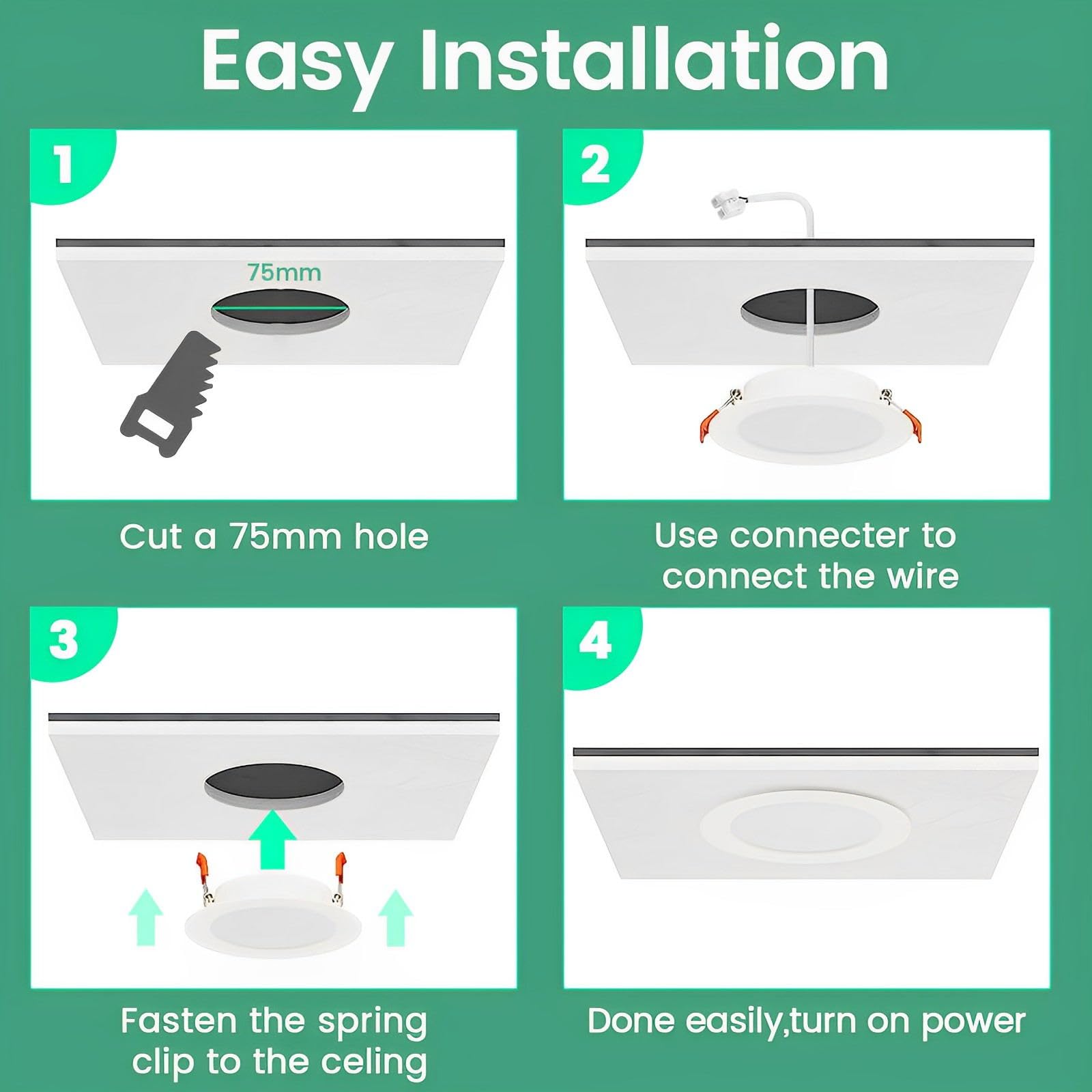 Easy Installation

1

75mm

Cut a 75mm hole

2

Use connecter to connect the wire

3

Fasten the spring clip to the celing

4

Done easily,turn on power