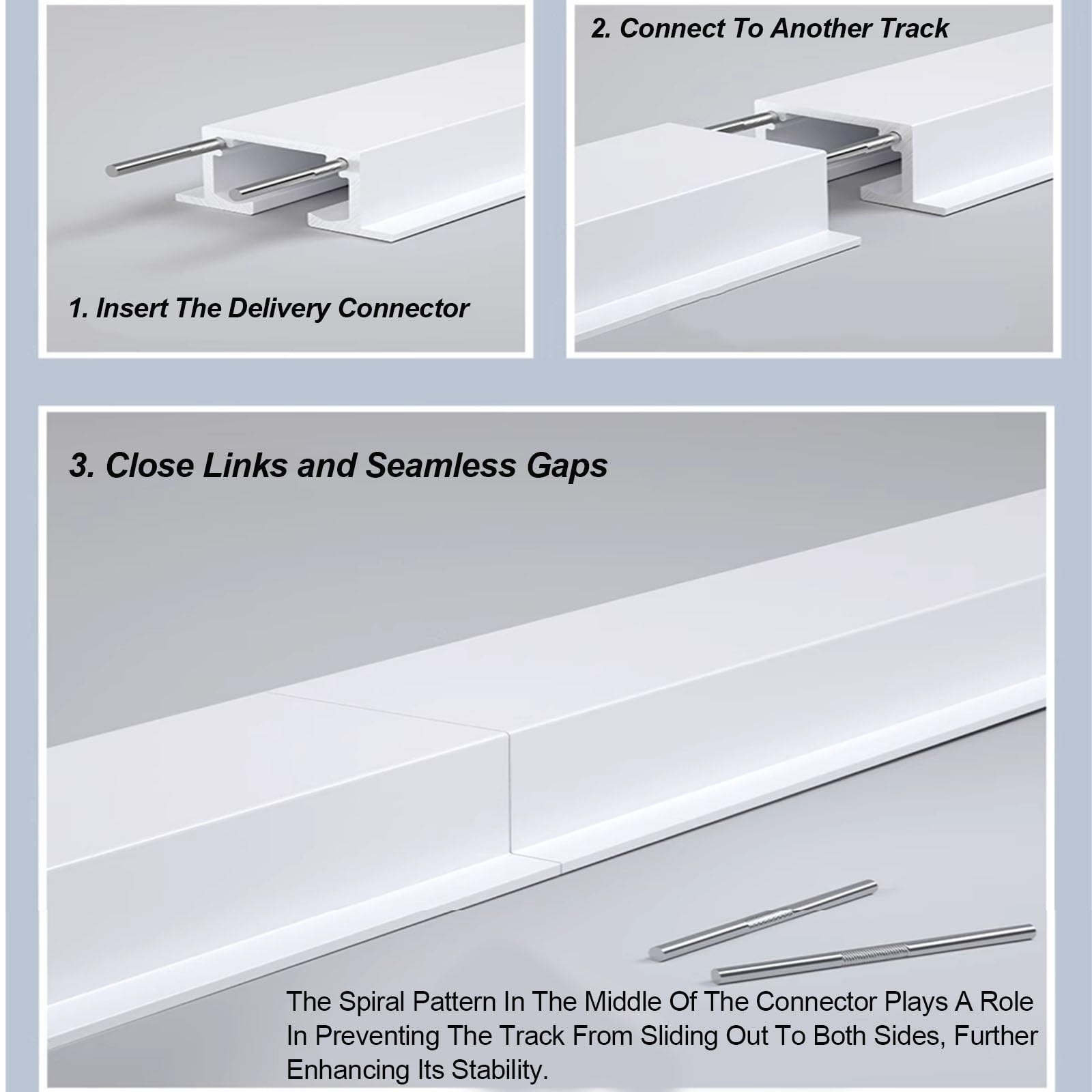 1. Insert The Delivery Connector

2. Connect To Another Track

3. Close Links and Seamless Gaps

The Spiral Pattern In The Middle Of The Connector Plays A Role In Preventing The Track From Sliding Out To Both Sides, Further Enhancing Its Stability.