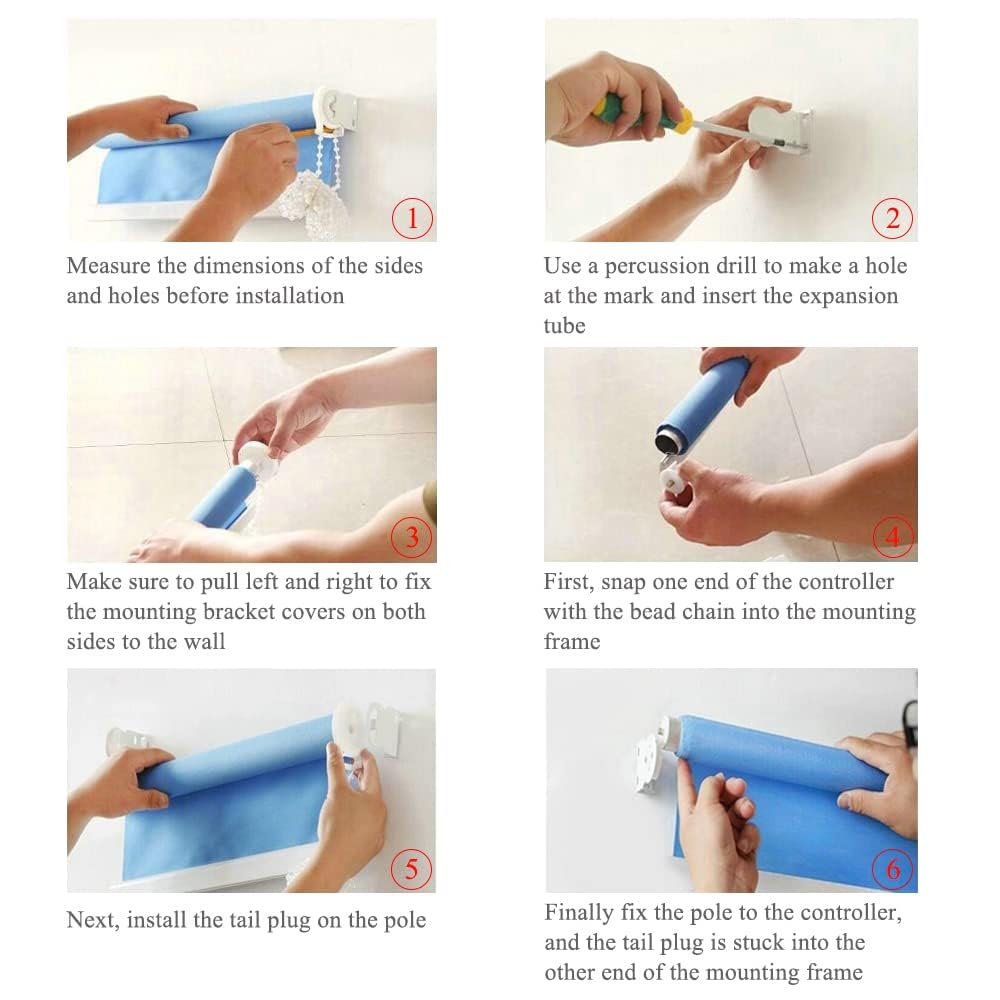 1

Measure the dimensions of the sides and holes before installation

2

Use a percussion drill to make a hole at the mark and insert the expansion tube

3

Make sure to pull left and right to fix the mounting bracket covers on both sides to the wall

4

First, snap one end of the controller with the bead chain into the mounting frame

5

Next, install the tail plug on the pole

6

Finally fix the pole to the controller, and the tail plug is stuck into the other end of the mounting frame