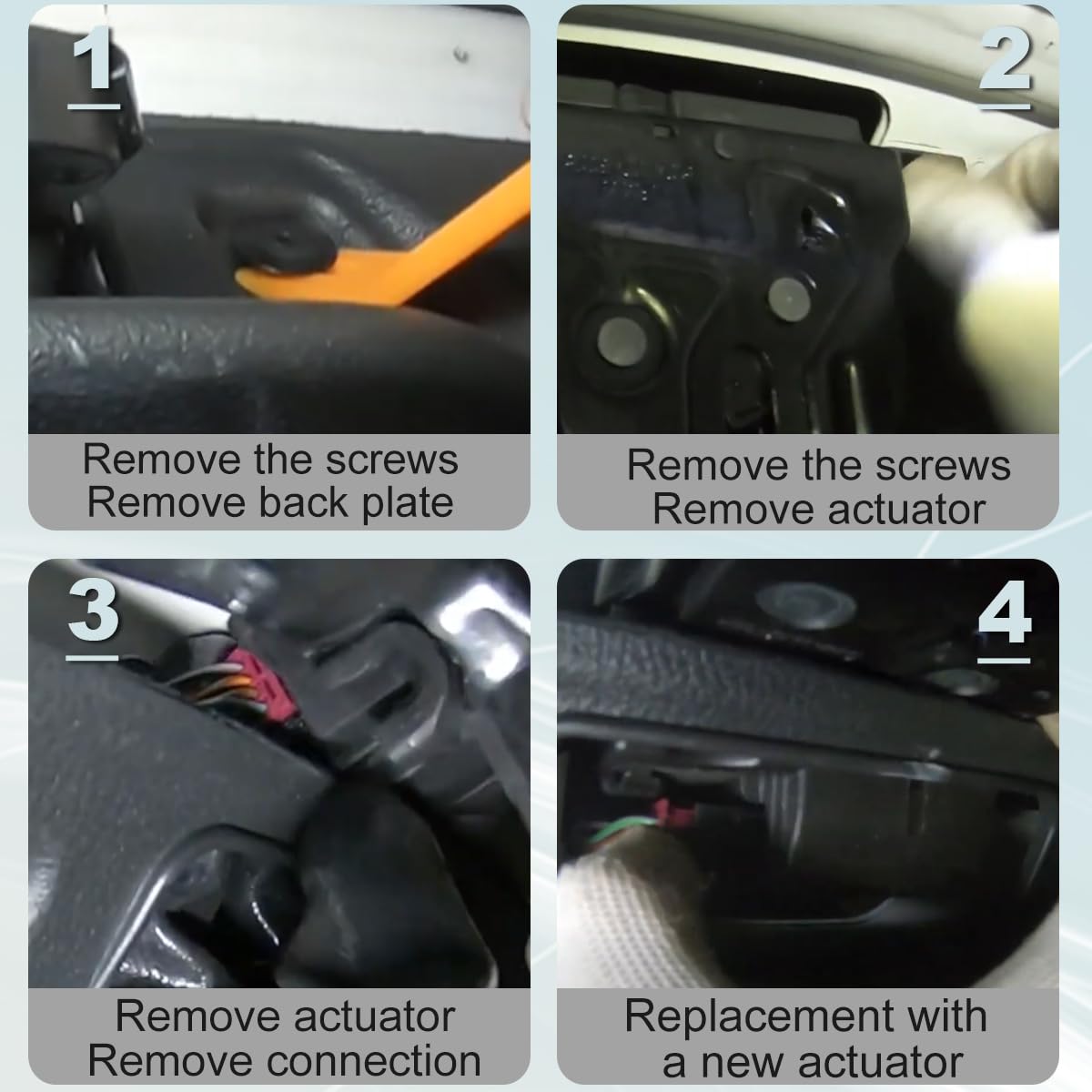 1

Remove the screws
Remove back plate

2

Remove the screws
Remove actuator

3

Remove actuator
Remove connection

4

Replacement with
a new actuator