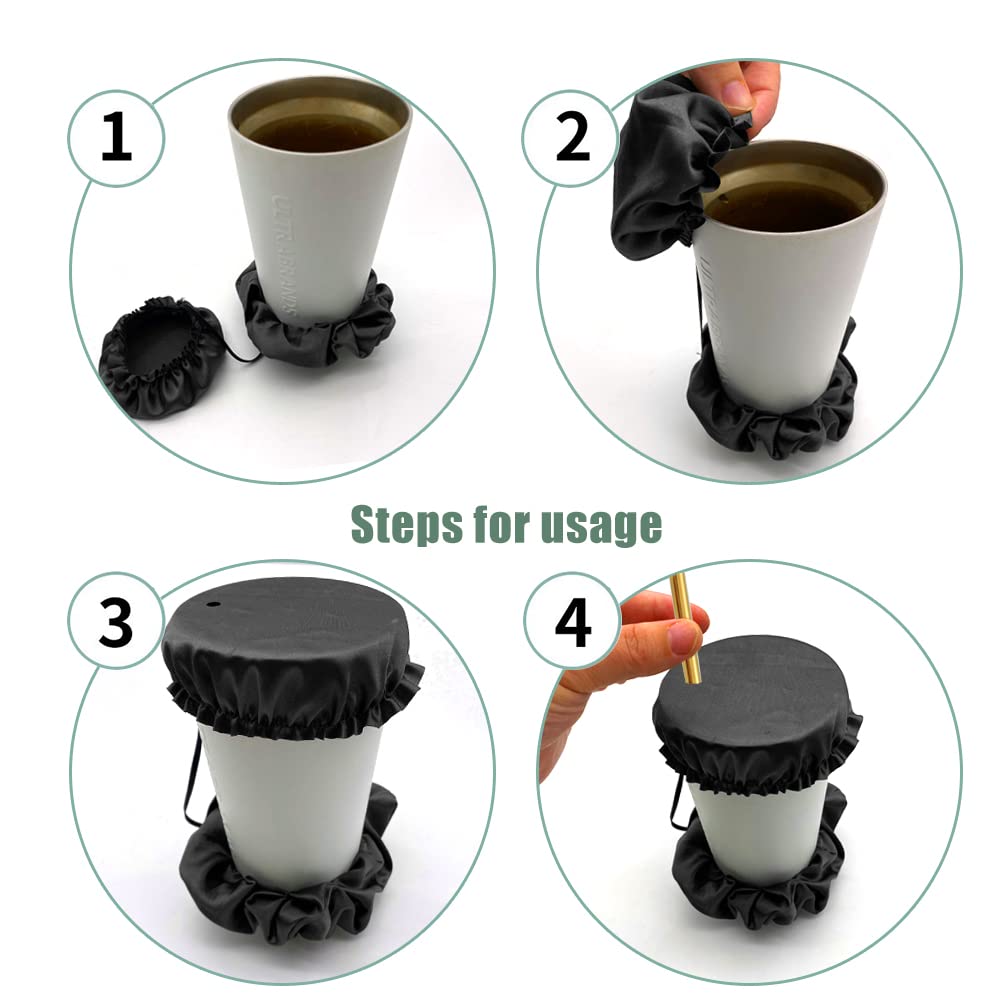 1

2

Steps for usage

3

4