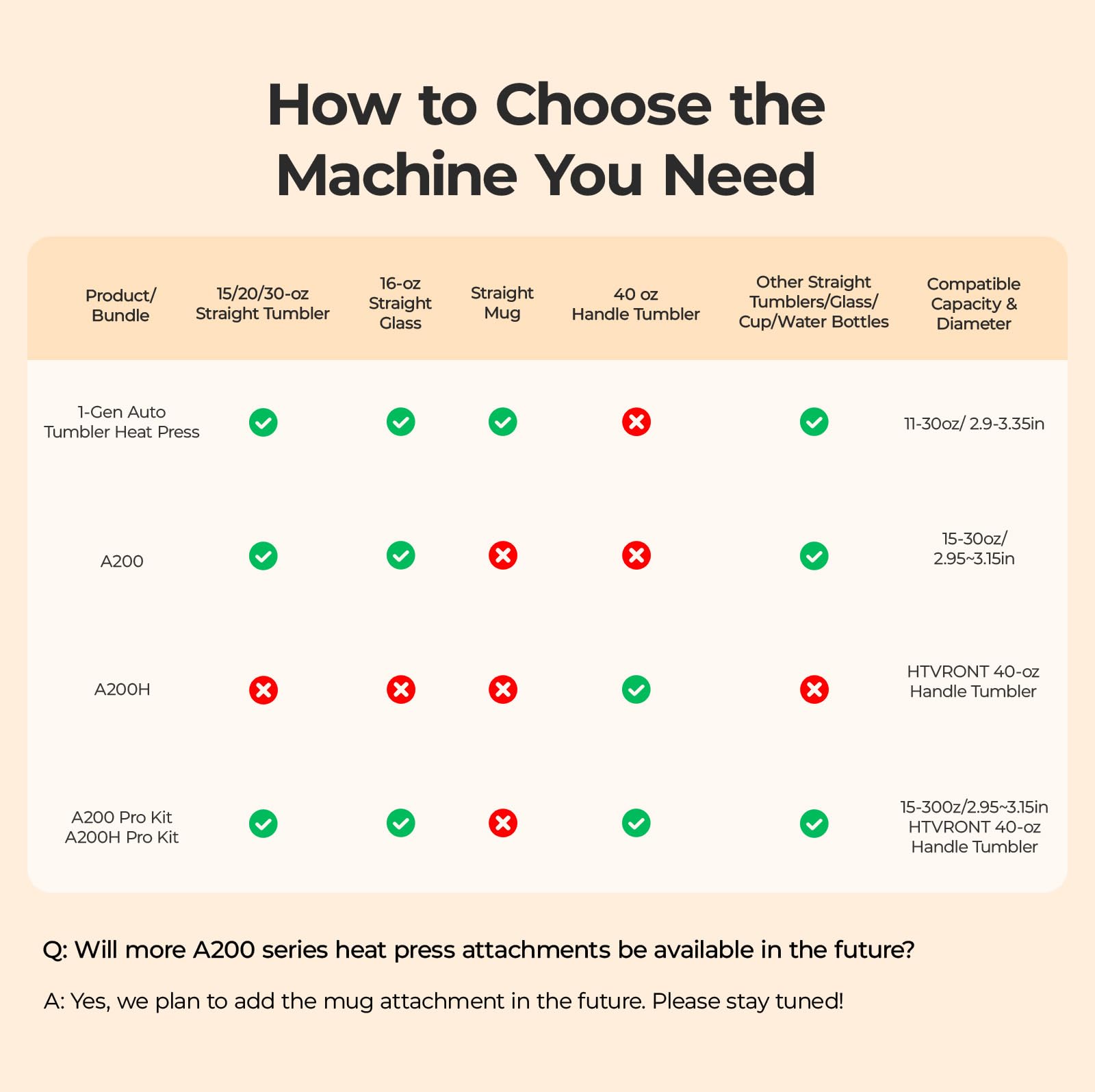 How to Choose the Machine You Need

| Product/ Bundle | 15/20/30-oz Straight Tumbler | 16-oz Straight Glass | Straight Mug | 40 oz Handle Tumbler | Other Straight Tumblers/Glass/ Cup/Water Bottles | Compatible Capacity & Diameter |
|---|---|---|---|---|---|---|
| 1-Gen Auto Tumbler Heat Press | ✓ | ✓ | ✓ | ✗ | ✓ | 11-30oz/ 2.9-3.35in |
| A200 | ✓ | ✓ | ✗ | ✗ | ✓ | 15-30oz/ 2.95~3.15in |
| A200H | ✗ | ✗ | ✗ | ✓ | ✗ | HTVRONT 40-oz Handle Tumbler |
| A200 Pro Kit A200H Pro Kit | ✓ | ✓ | ✗ | ✓ | ✓ | 15-300z/2.95~3.15in HTVRONT 40-oz Handle Tumbler |

Q: Will more A200 series heat press attachments be available in the future?

A: Yes, we plan to add the mug attachment in the future. Please stay tuned!