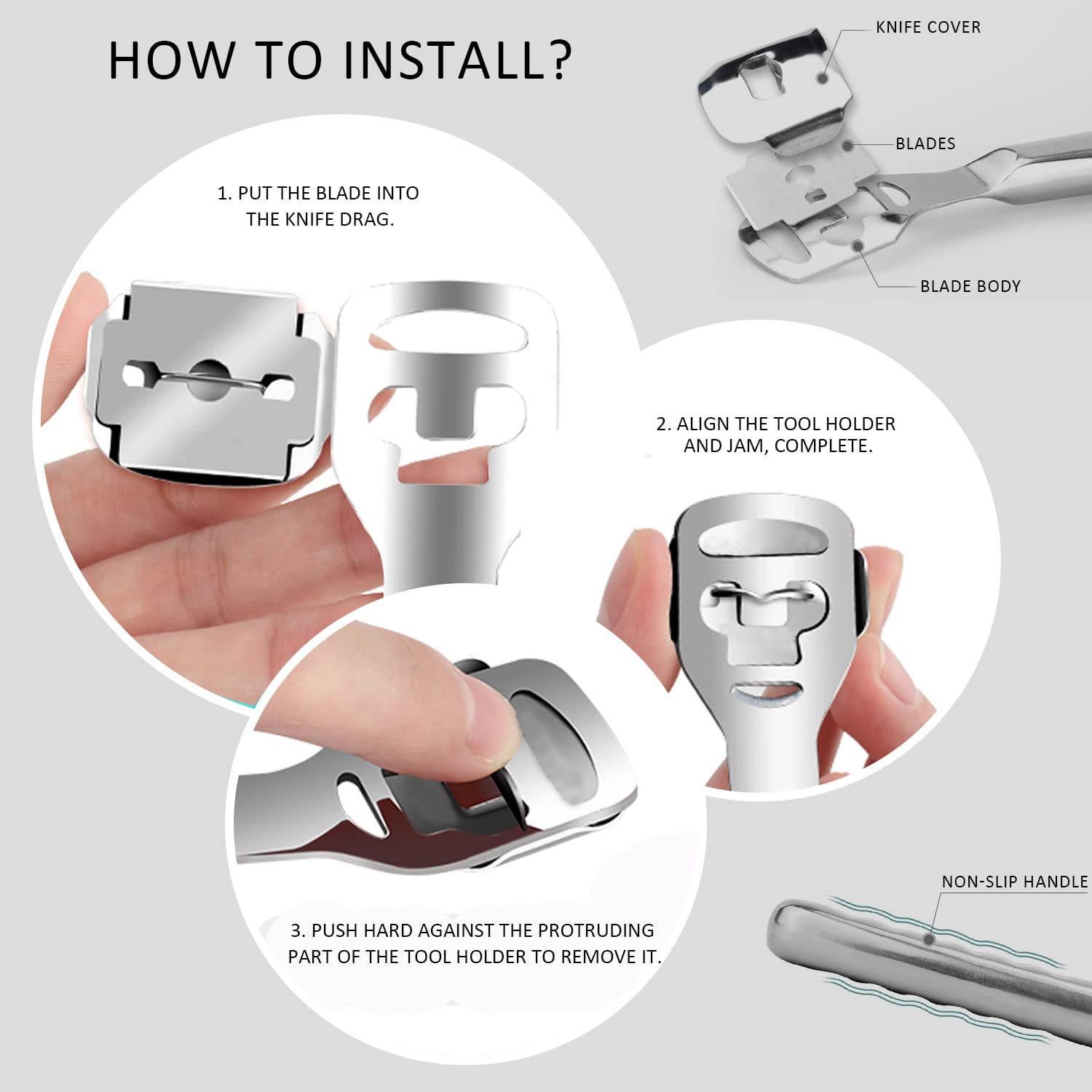 HOW TO INSTALL?

KNIFE COVER

BLADES

BLADE BODY

1. PUT THE BLADE INTO THE KNIFE DRAG.

2. ALIGN THE TOOL HOLDER AND JAM, COMPLETE.

3. PUSH HARD AGAINST THE PROTRUDING PART OF THE TOOL HOLDER TO REMOVE IT.

NON-SLIP HANDLE