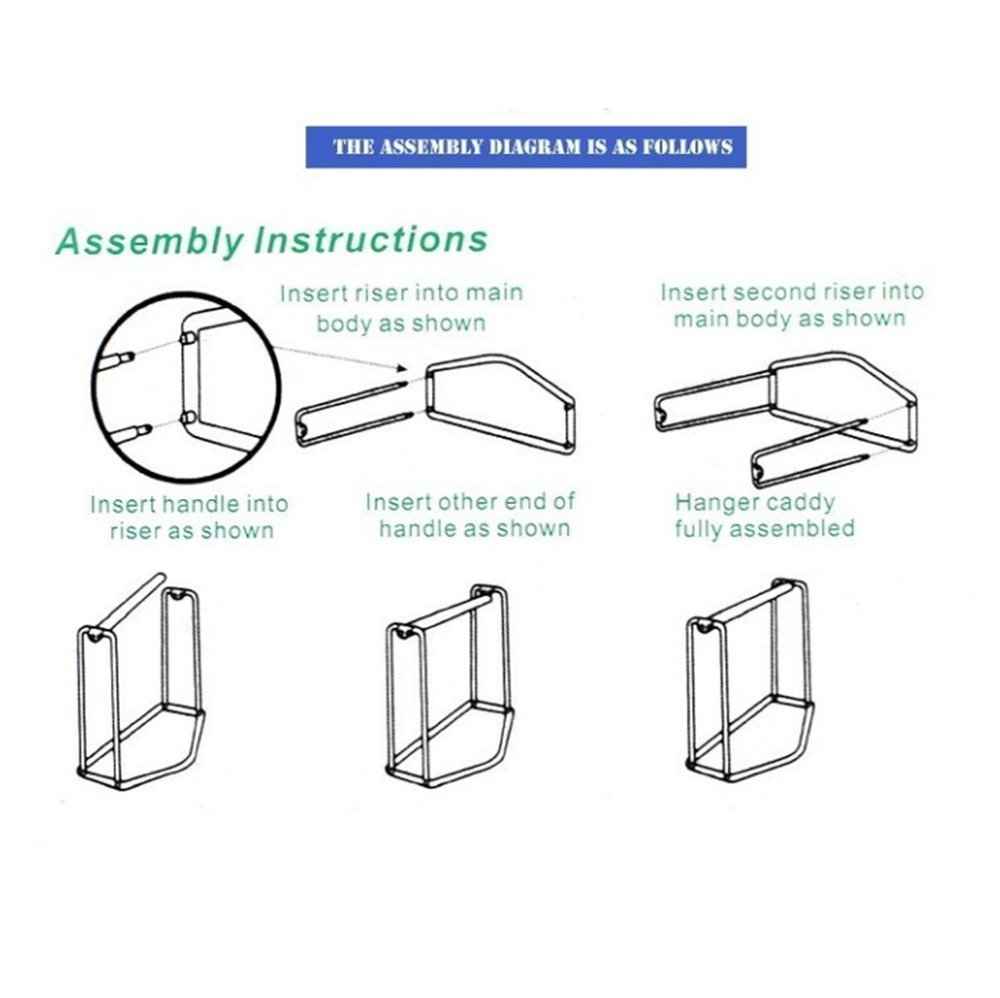 THE ASSEMBLY DIAGRAM IS AS FOLLOWS

Assembly Instructions

Insert riser into main body as shown

Insert second riser into main body as shown

Insert handle into riser as shown

Insert other end of handle as shown

Hanger caddy fully assembled