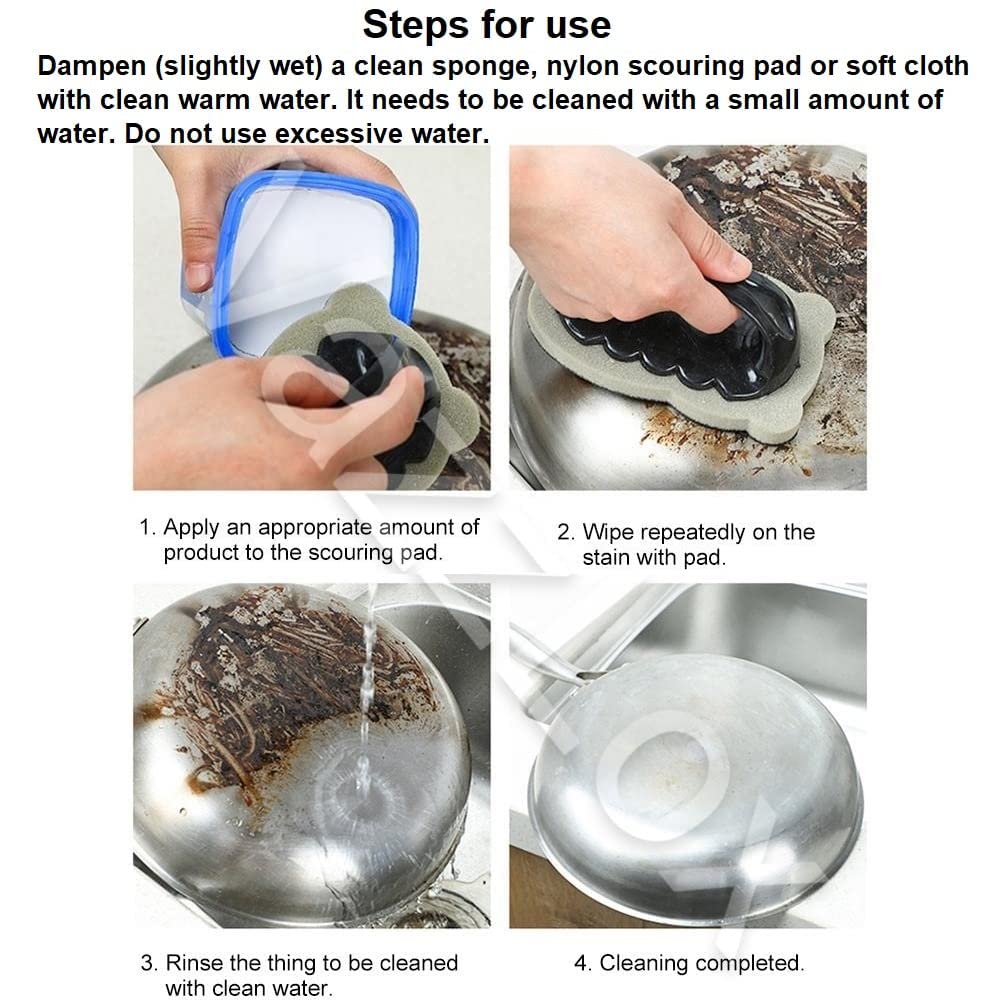 Steps for use

Dampen (slightly wet) a clean sponge, nylon scouring pad or soft cloth with clean warm water. It needs to be cleaned with a small amount of water. Do not use excessive water.

1. Apply an appropriate amount of product to the scouring pad.

2. Wipe repeatedly on the stain with pad.

3. Rinse the thing to be cleaned with clean water.

4. Cleaning completed.