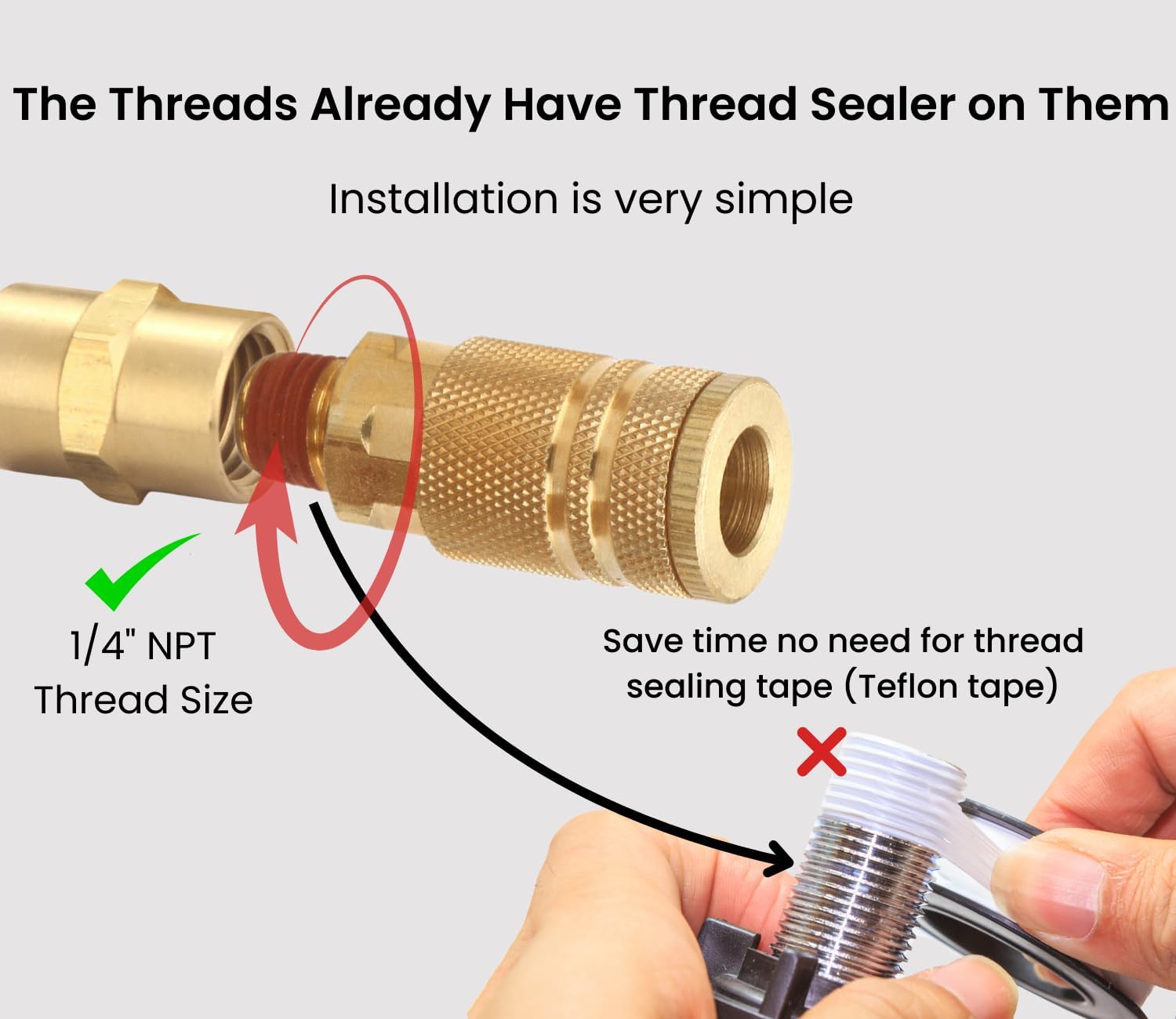 The Threads Already Have Thread Sealer on Them

Installation is very simple

1/4" NPT Thread Size

Save time no need for thread sealing tape (Teflon tape)