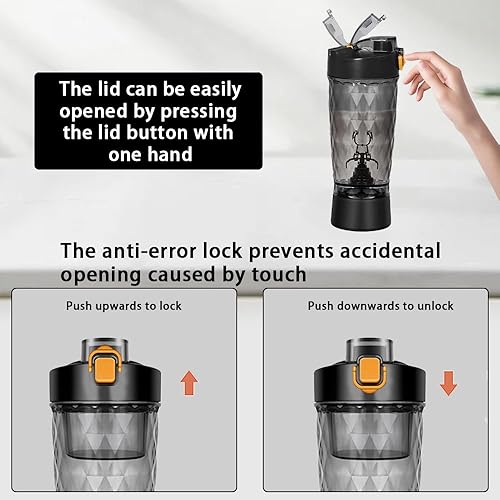 The lid can be easily opened by pressing the lid button with one hand

The anti-error lock prevents accidental opening caused by touch

Push upwards to lock

Push downwards to unlock