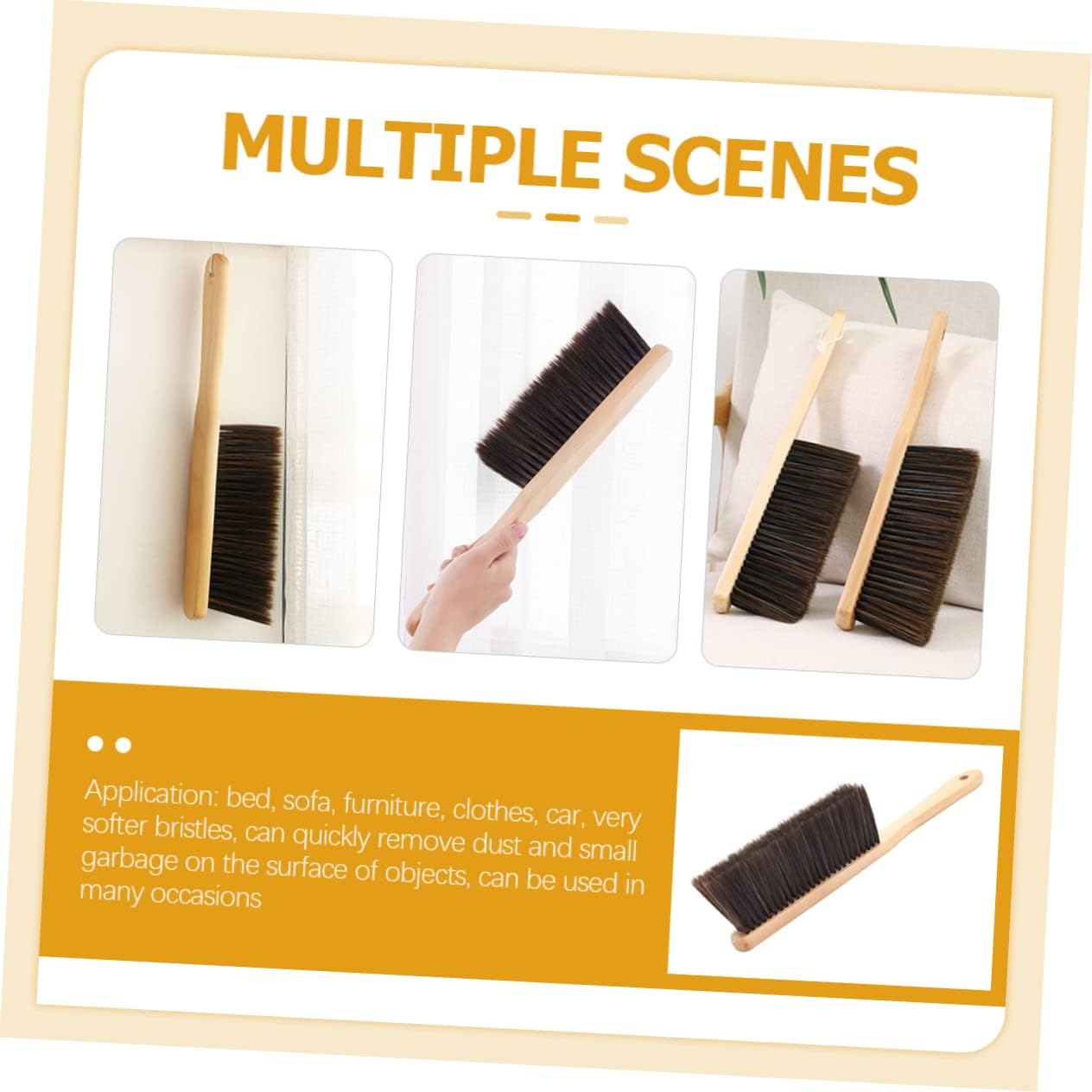 MULTIPLE SCENES

Application: bed, sofa, furniture, clothes, car, very softer bristles, can quickly remove dust and small garbage on the surface of objects, can be used in many occasions