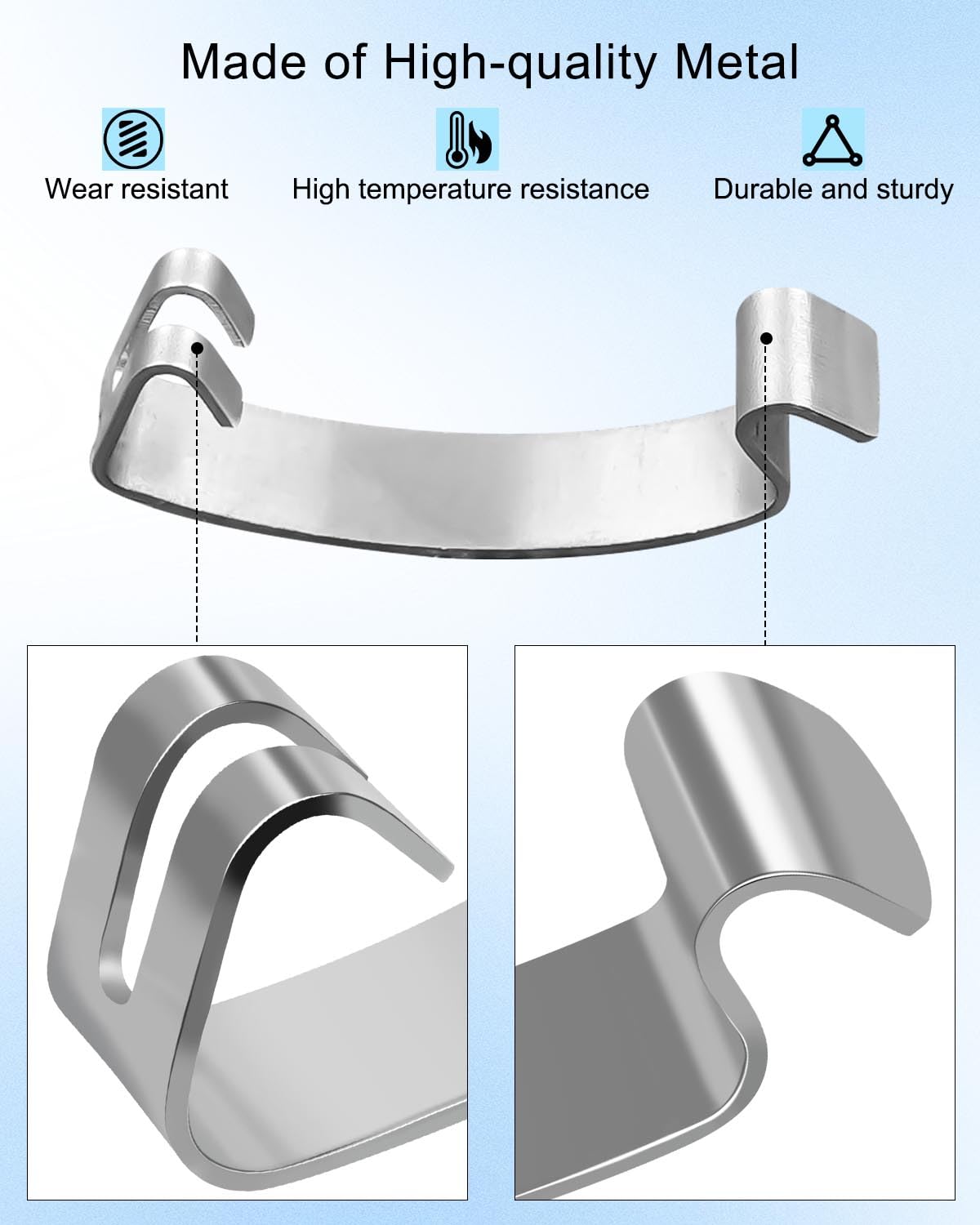 Made of High-quality Metal

Wear resistant

High temperature resistance

Durable and sturdy