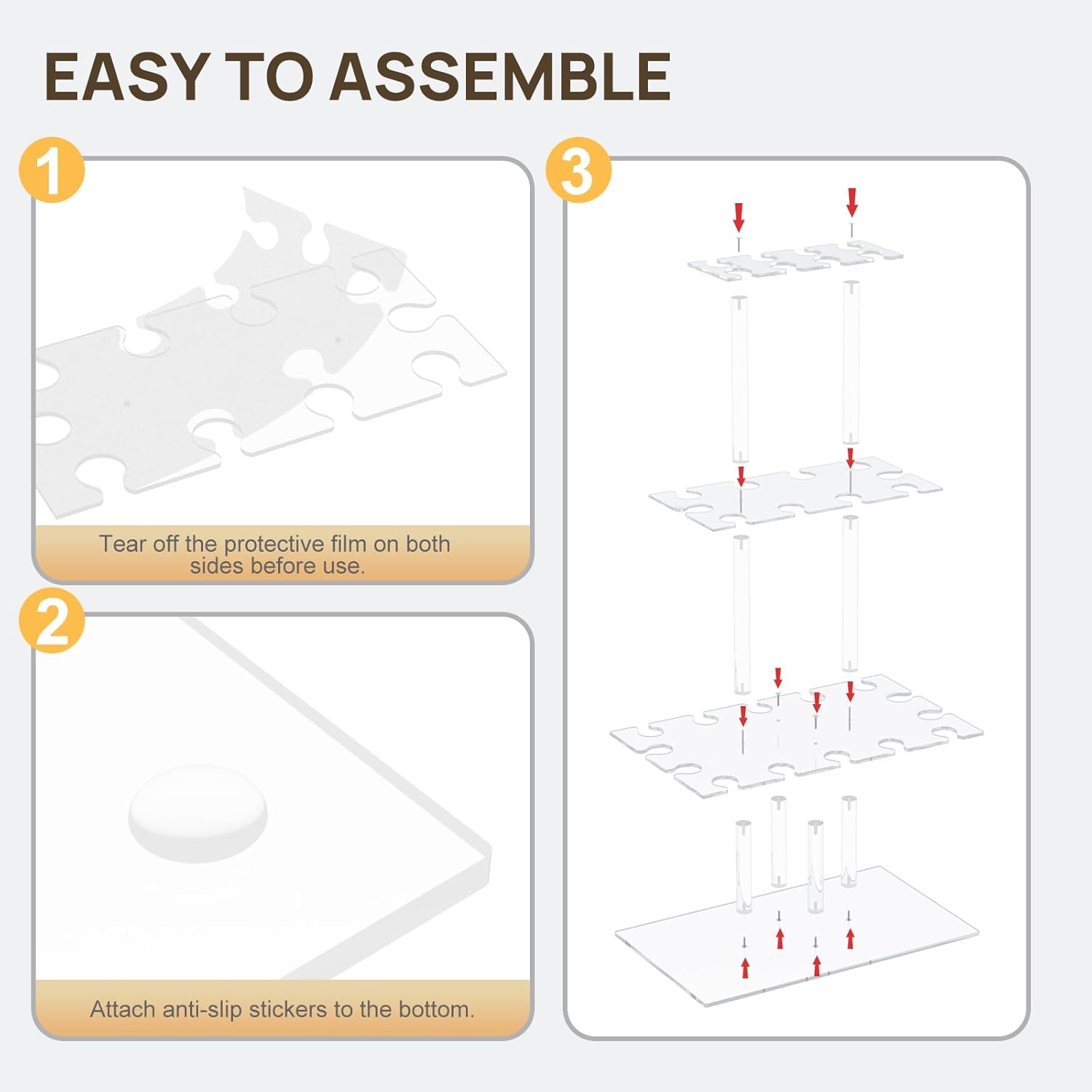 EASY TO ASSEMBLE

1

Tear off the protective film on both sides before use.

2

Attach anti-slip stickers to the bottom.

3