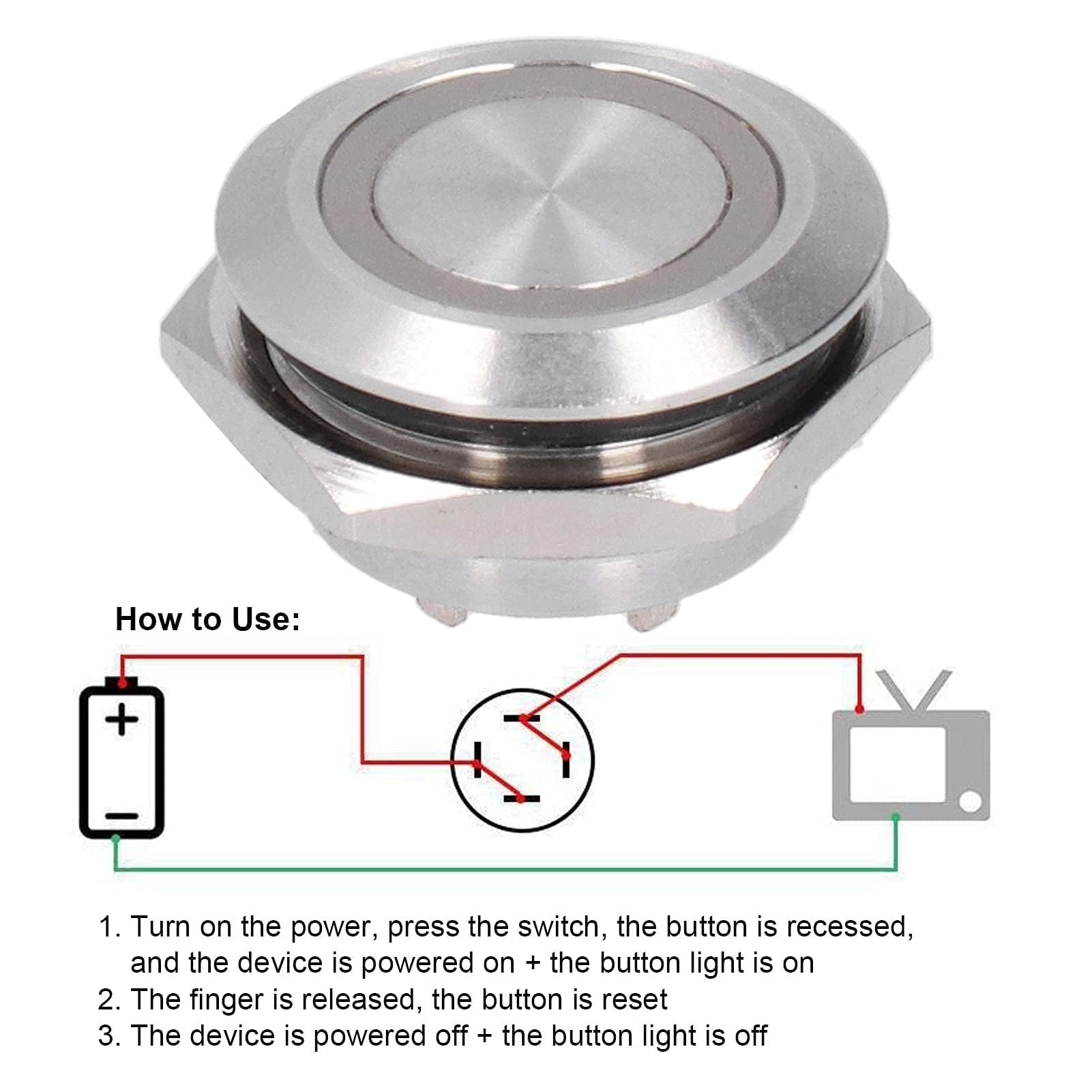 How to Use:

+

−

1. Turn on the power, press the switch, the button is recessed, and the device is powered on + the button light is on
2. The finger is released, the button is reset
3. The device is powered off + the button light is off