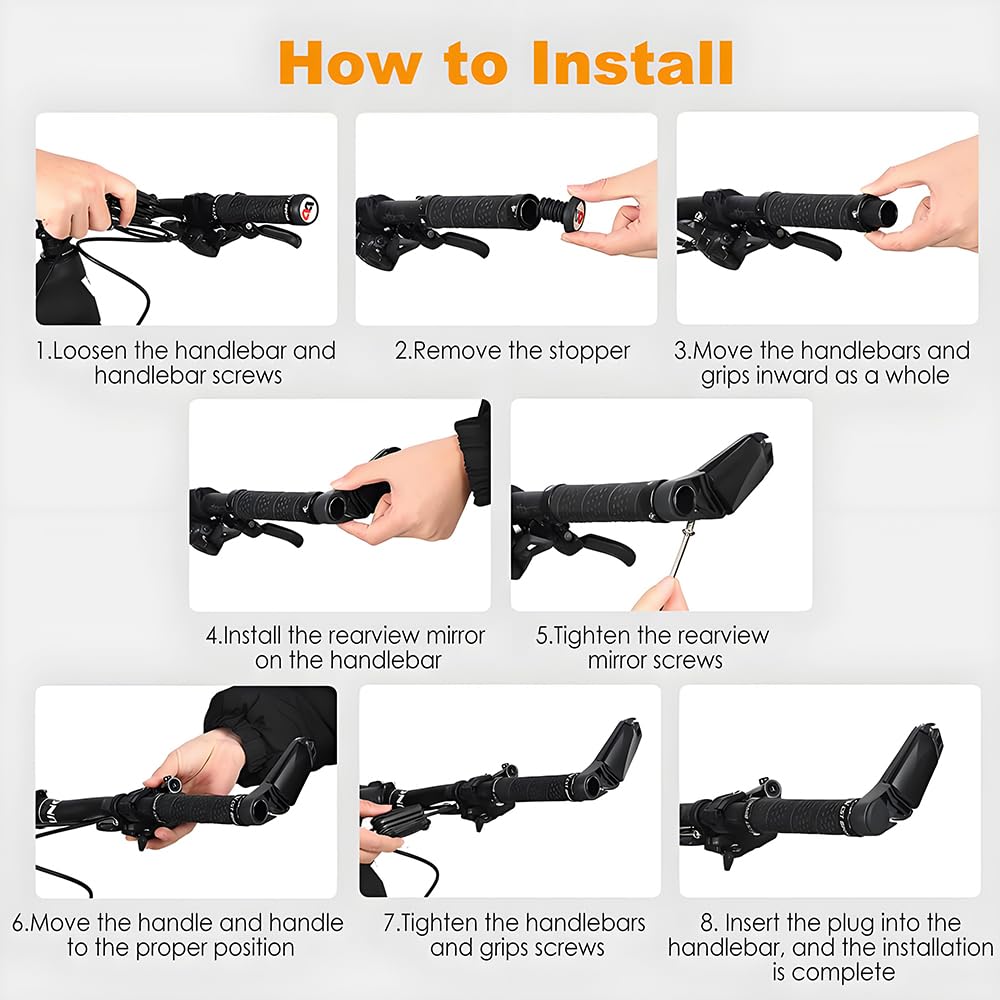 How to Install

1.Loosen the handlebar and handlebar screws

2.Remove the stopper

3.Move the handlebars and grips inward as a whole

4.Install the rearview mirror on the handlebar

5.Tighten the rearview mirror screws

6.Move the handle and handle to the proper position

7.Tighten the handlebars and grips screws

8. Insert the plug into the handlebar, and the installation is complete