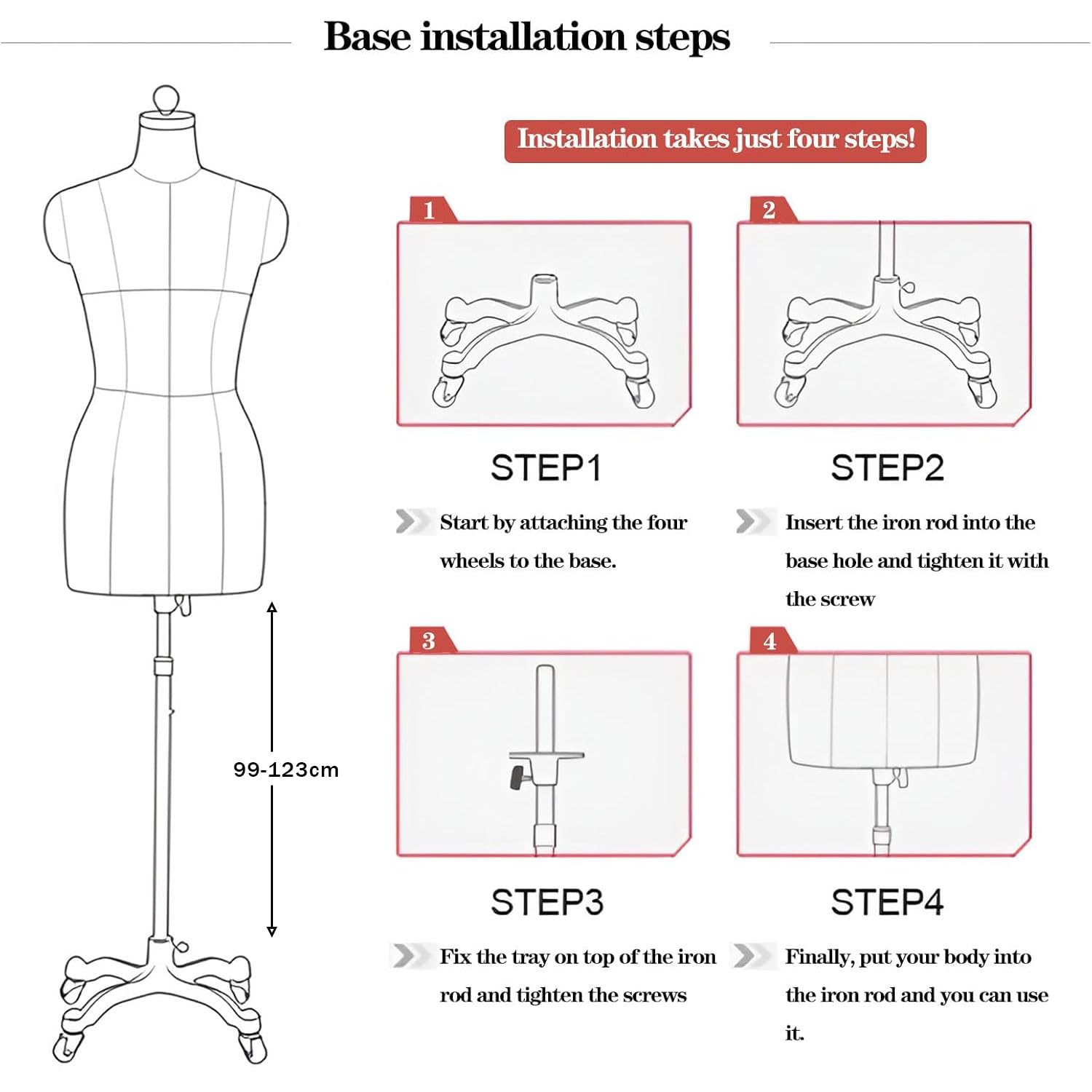 Base installation steps

99-123cm

Installation takes just four steps!

1

STEP1

Start by attaching the four wheels to the base.

2

STEP2

Insert the iron rod into the base hole and tighten it with the screw

3

STEP3

Fix the tray on top of the iron rod and tighten the screws

4

STEP4

Finally, put your body into the iron rod and you can use it.