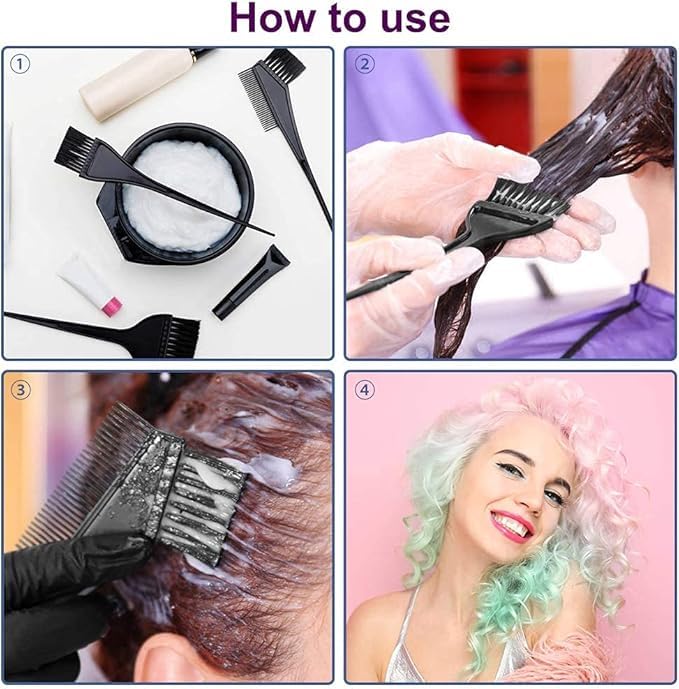 How to use

①

②

③

④