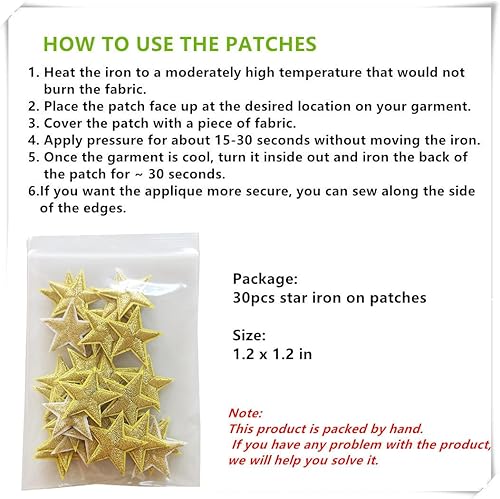 HOW TO USE THE PATCHES

1. Heat the iron to a moderately high temperature that would not burn the fabric.
2. Place the patch face up at the desired location on your garment.
3. Cover the patch with a piece of fabric.
4. Apply pressure for about 15-30 seconds without moving the iron.
5. Once the garment is cool, turn it inside out and iron the back of the patch for ~ 30 seconds.
6.If you want the applique more secure, you can sew along the side of the edges.

Package:
30pcs star iron on patches

Size:
1.2 x 1.2 in

Note:
This product is packed by hand.
If you have any problem with the product, we will help you solve it.