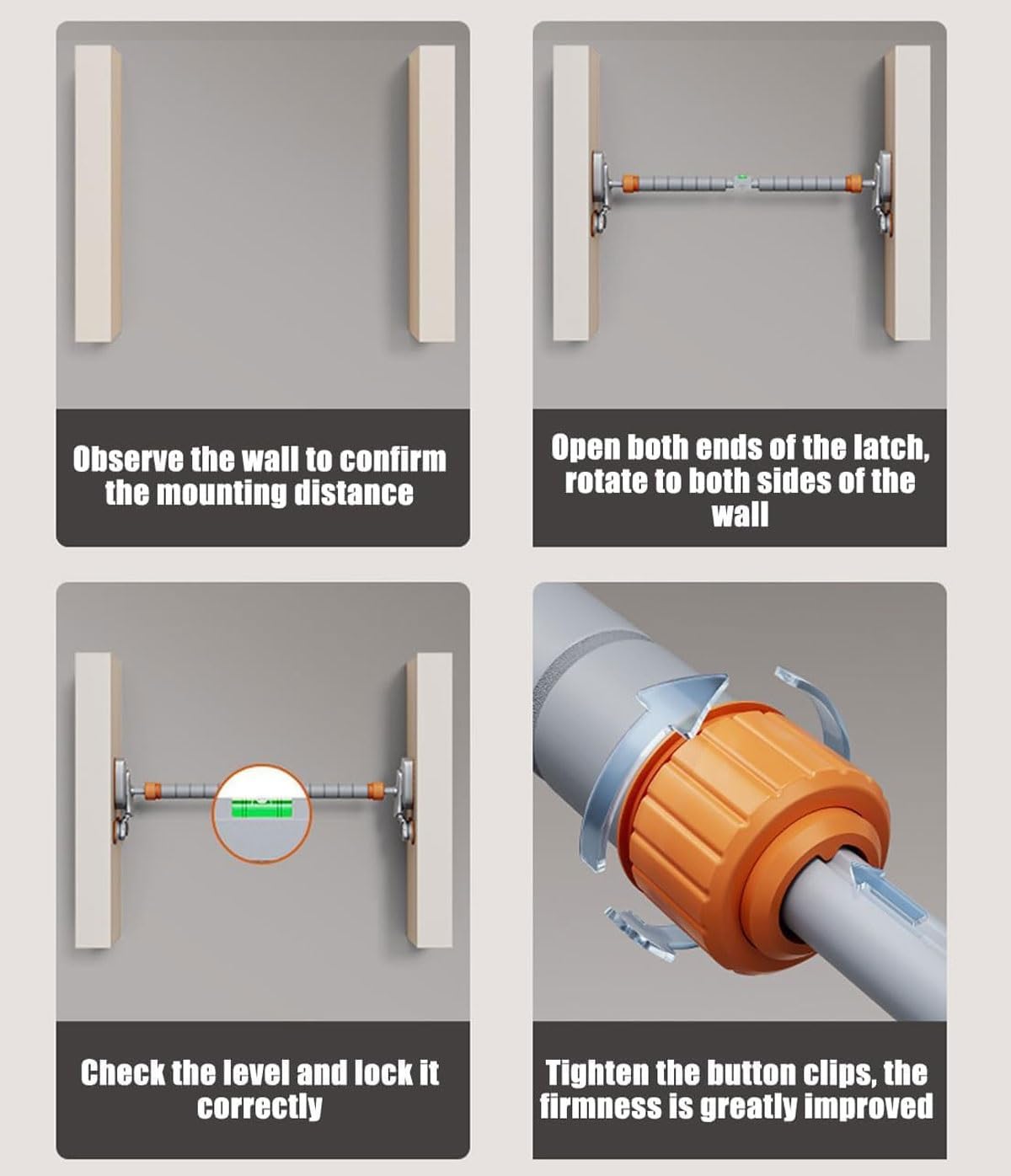 Observe the wall to confirm the mounting distance

Open both ends of the latch, rotate to both sides of the wall

Check the level and lock it correctly

Tighten the button clips, the firmness is greatly improved