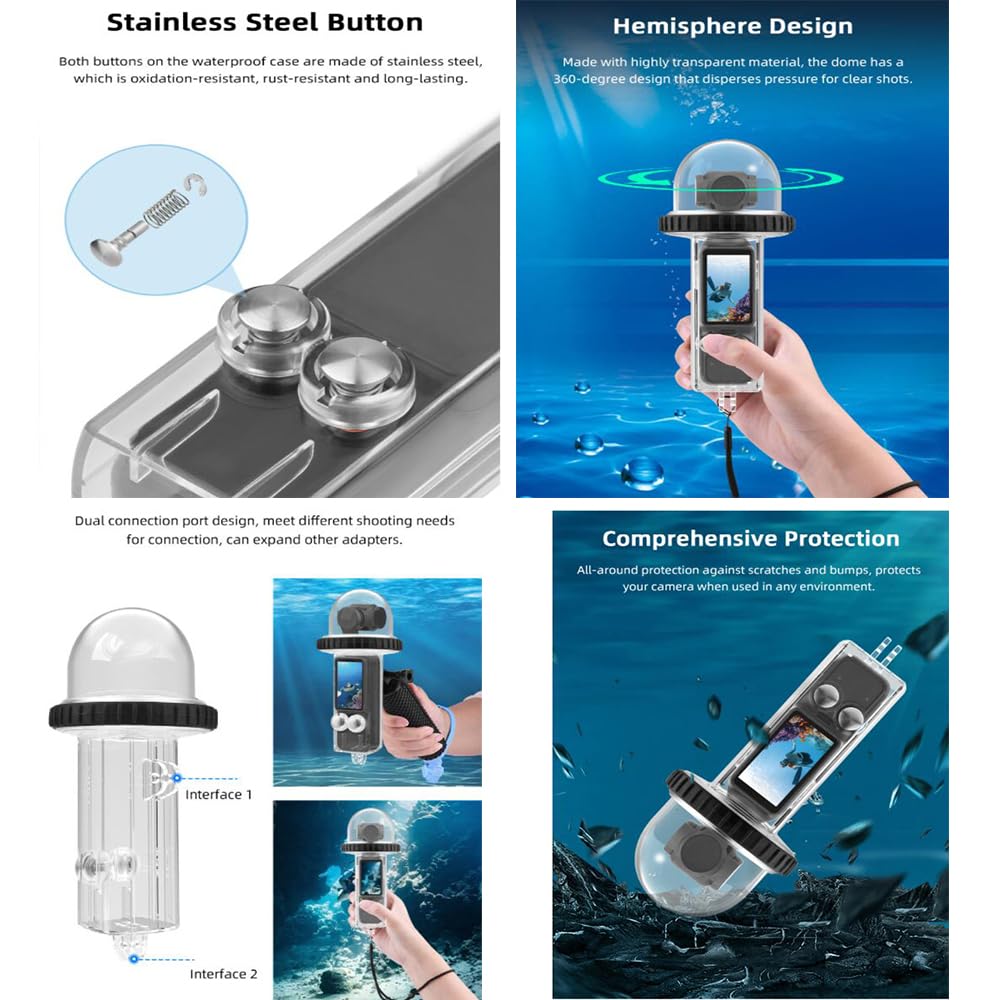 Stainless Steel Button

Both buttons on the waterproof case are made of stainless steel, which is oxidation-resistant, rust-resistant and long-lasting.

Hemisphere Design

Made with highly transparent material, the dome has a 360-degree design that disperses pressure for clear shots.

Dual connection port design, meet different shooting needs for connection, can expand other adapters.

Interface 1

Interface 2

Comprehensive Protection

All-around protection against scratches and bumps, protects your camera when used in any environment.