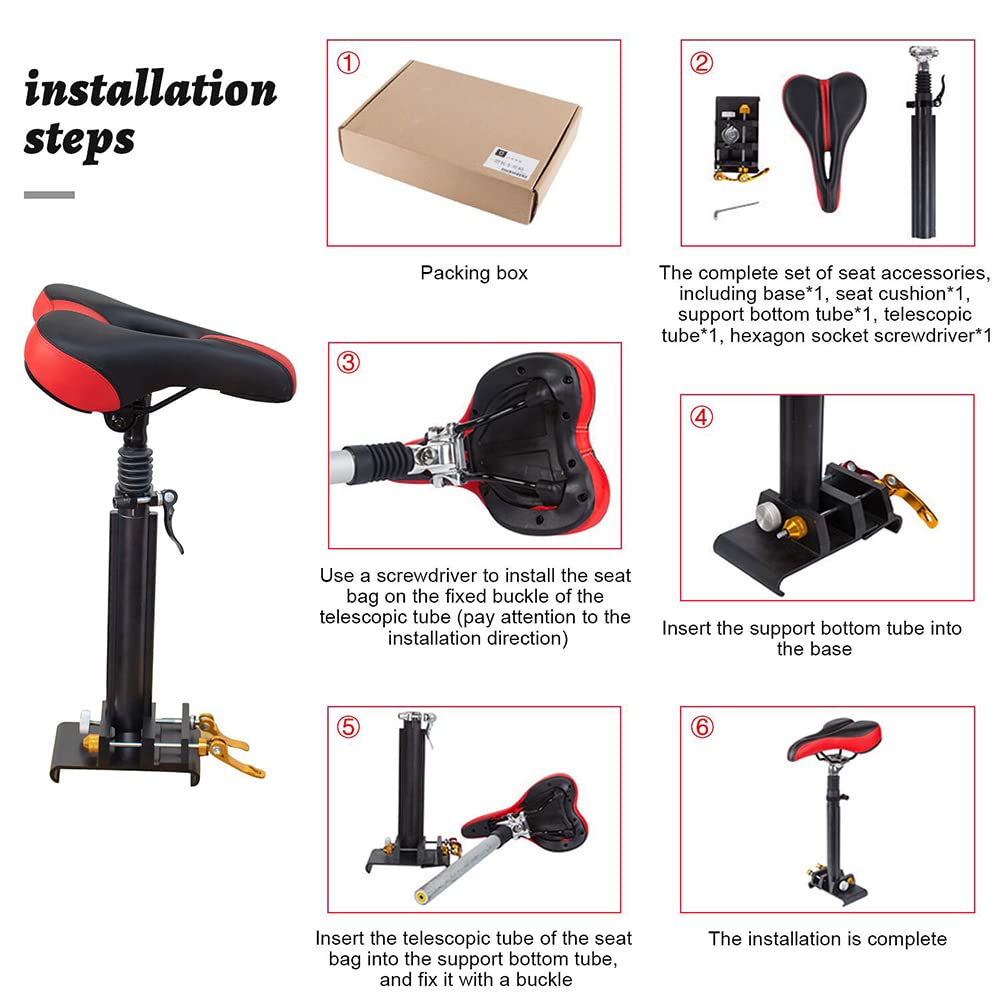 installation steps

①

Packing box

②

The complete set of seat accessories, including base*1, seat cushion*1, support bottom tube*1, telescopic tube*1, hexagon socket screwdriver*1

③

Use a screwdriver to install the seat bag on the fixed buckle of the telescopic tube (pay attention to the installation direction)

④

Insert the support bottom tube into the base

⑤

Insert the telescopic tube of the seat bag into the support bottom tube, and fix it with a buckle

⑥

The installation is complete