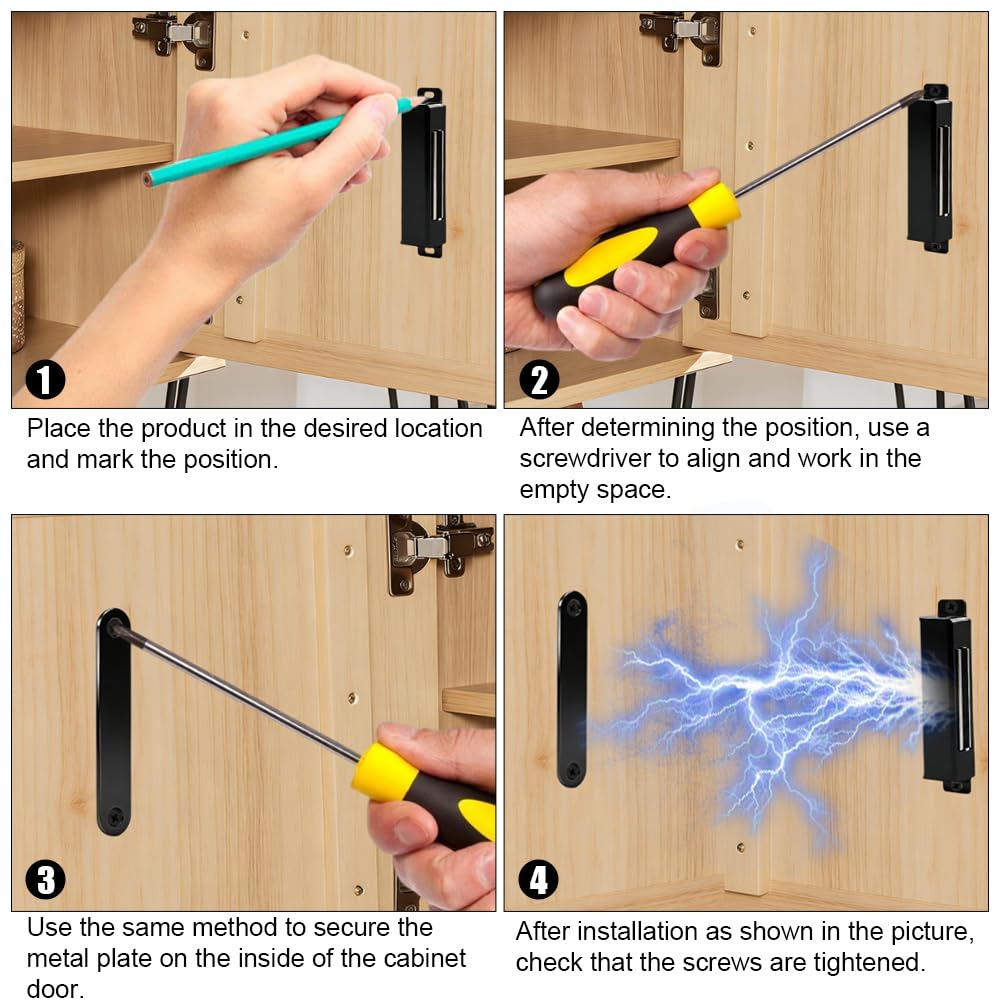 1

Place the product in the desired location and mark the position.

2

After determining the position, use a screwdriver to align and work in the empty space.

3

Use the same method to secure the metal plate on the inside of the cabinet door.

4

After installation as shown in the picture, check that the screws are tightened.