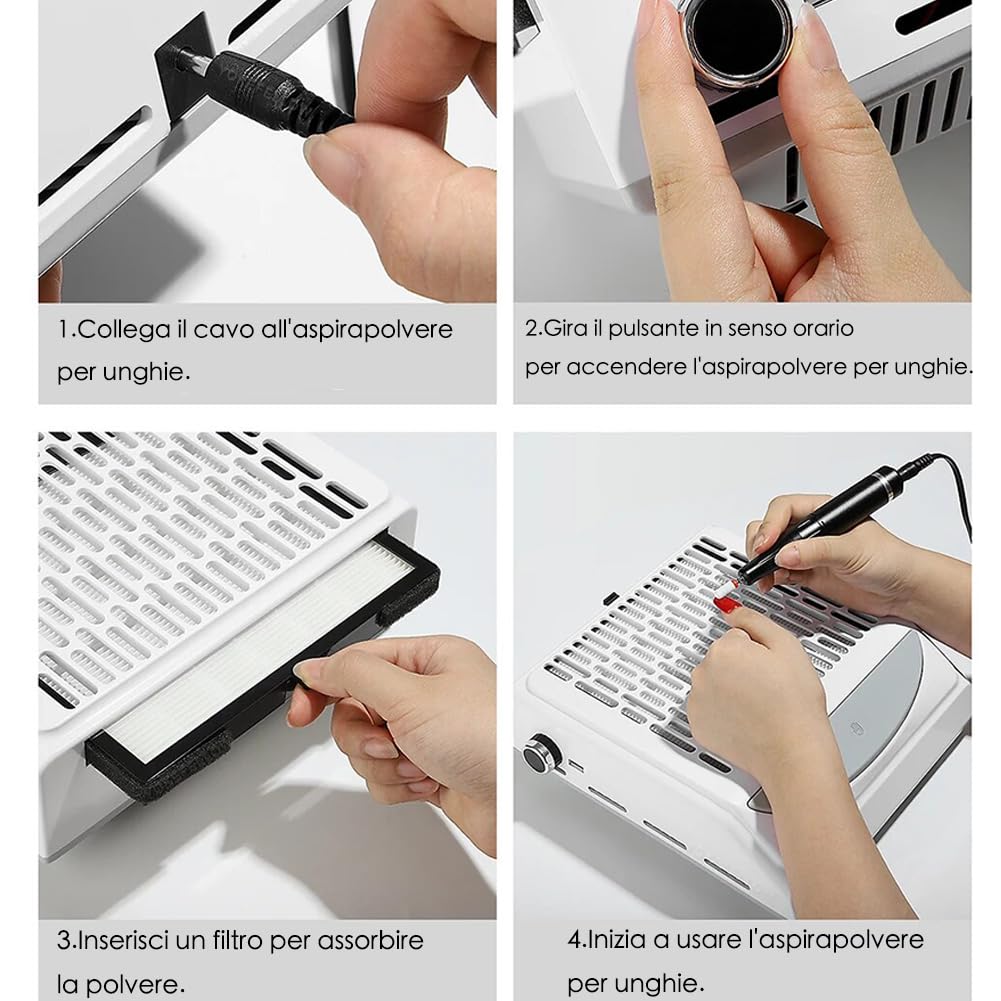 1.Collega il cavo all'aspirapolvere per unghie.

2.Gira il pulsante in senso orario per accendere l'aspirapolvere per unghie.

3.Inserisci un filtro per assorbire la polvere.

4.Inizia a usare l'aspirapolvere per unghie.