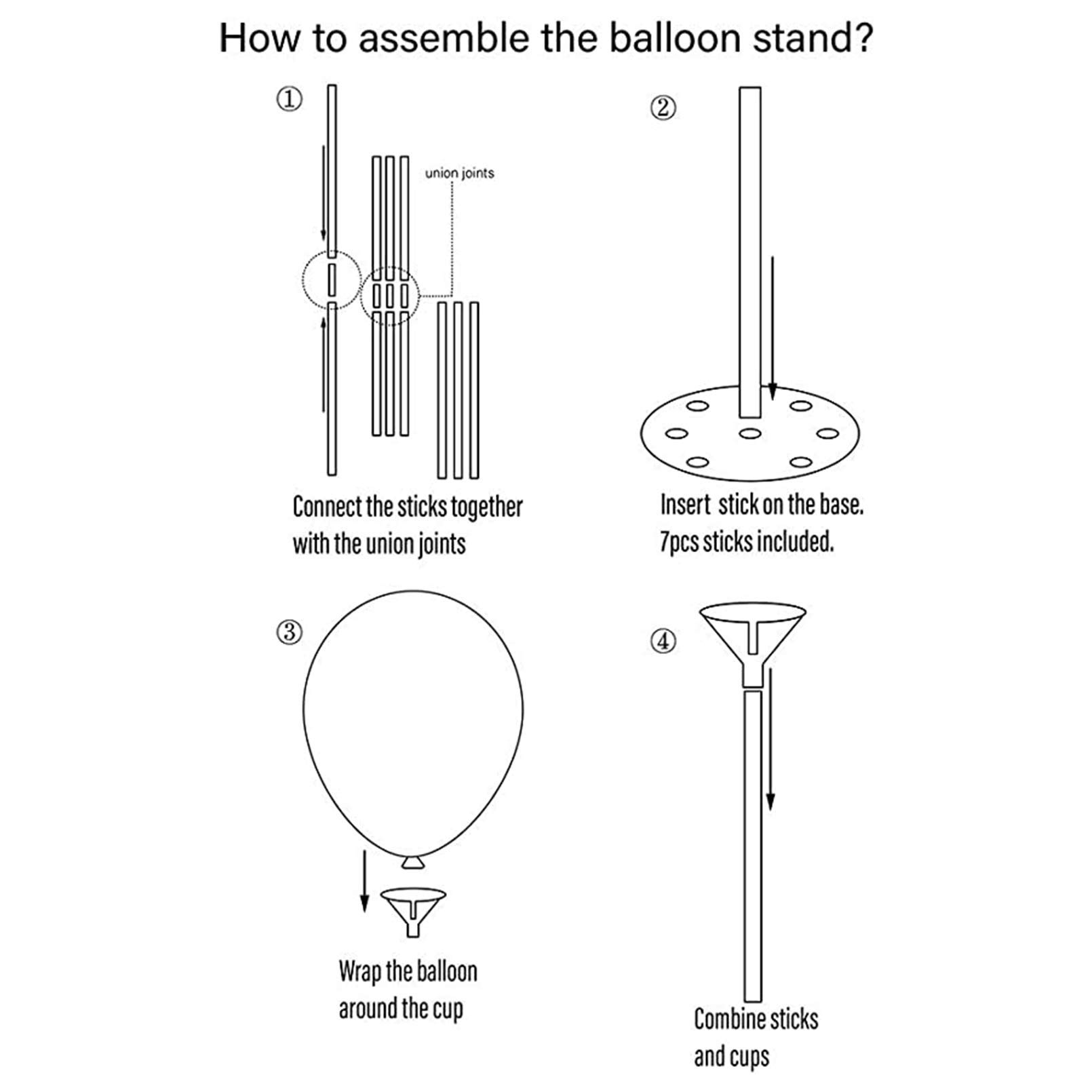 How to assemble the balloon stand?

①

union joints

Connect the sticks together with the union joints

②

Insert stick on the base. 7pcs sticks included.

③

Wrap the balloon around the cup

④

Combine sticks and cups