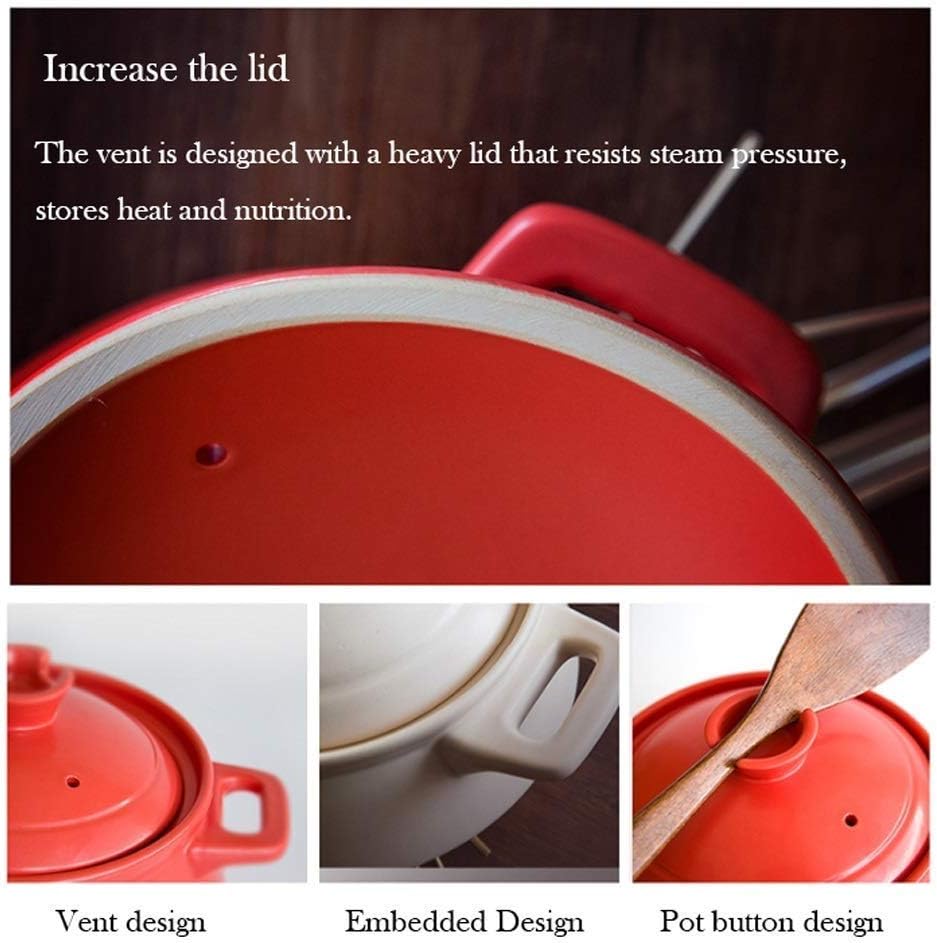 Increase the lid

The vent is designed with a heavy lid that resists steam pressure, stores heat and nutrition.

Vent design

Embedded Design

Pot button design