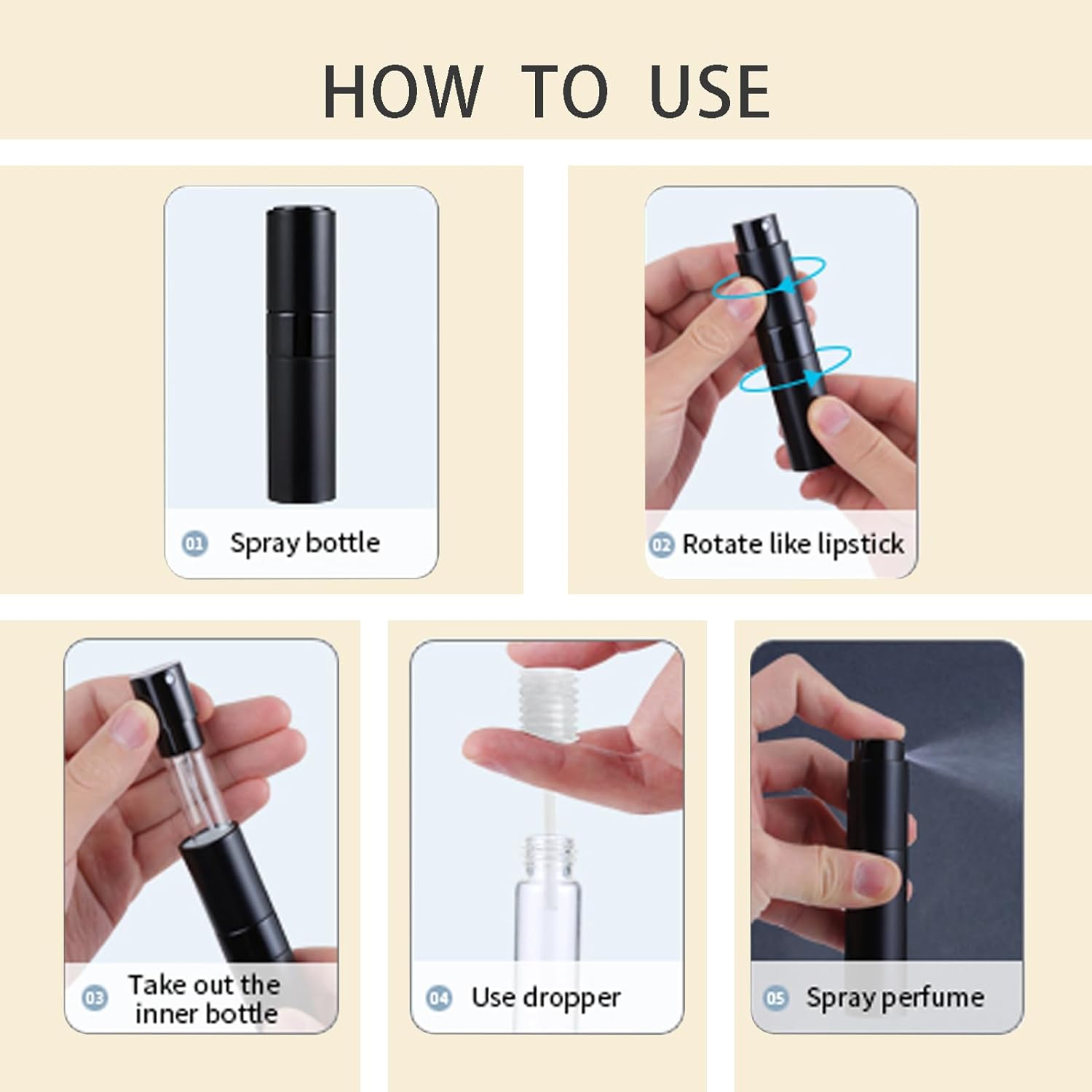 HOW TO USE

01 Spray bottle

02 Rotate like lipstick

03 Take out the inner bottle

04 Use dropper

05 Spray perfume