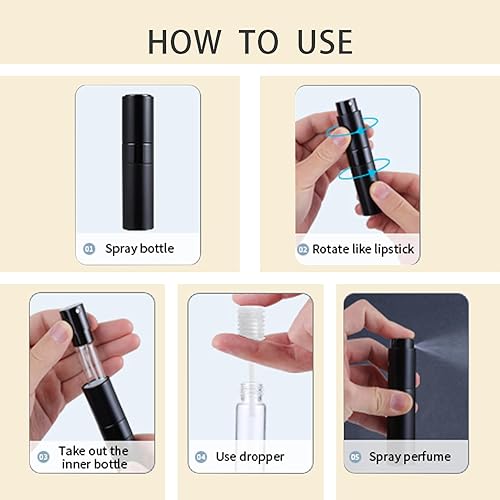 HOW TO USE

01 Spray bottle

02 Rotate like lipstick

03 Take out the inner bottle

04 Use dropper

05 Spray perfume