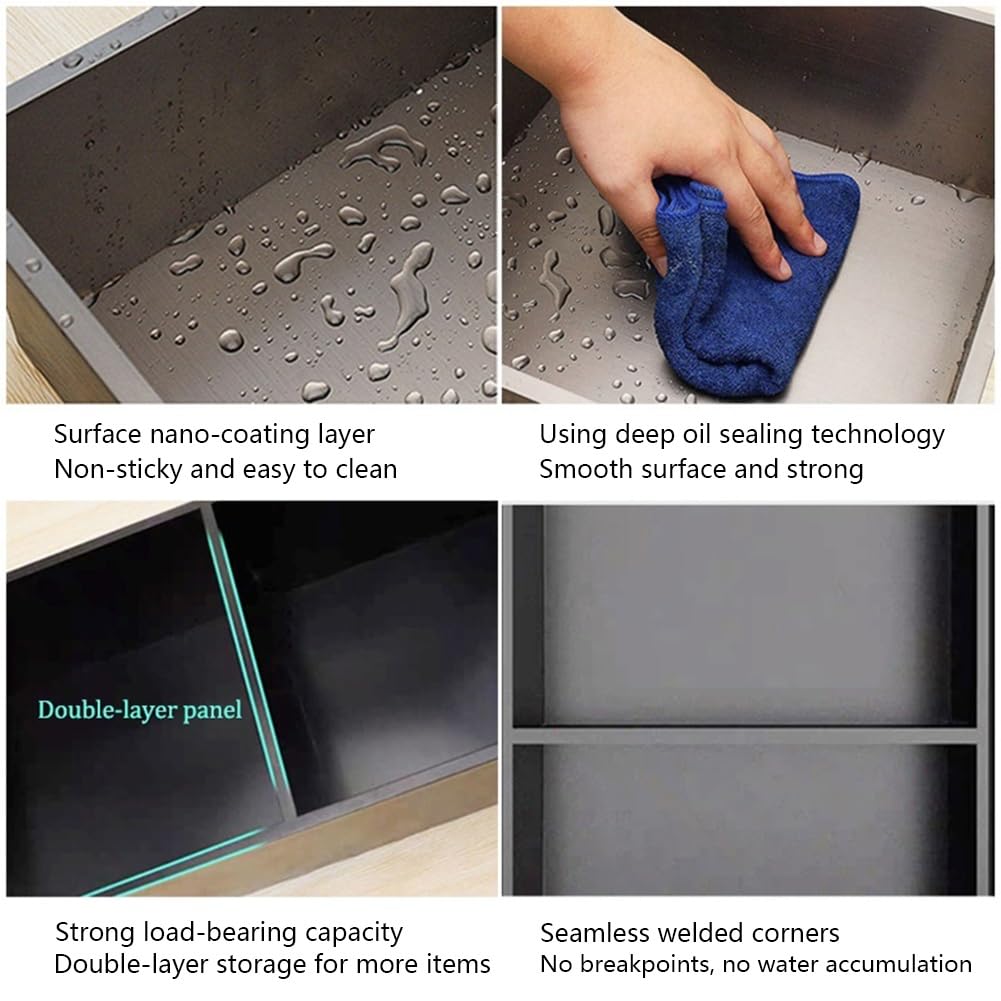 Surface nano-coating layer
Non-sticky and easy to clean

Using deep oil sealing technology
Smooth surface and strong

Double-layer panel

Strong load-bearing capacity
Double-layer storage for more items

Seamless welded corners
No breakpoints, no water accumulation