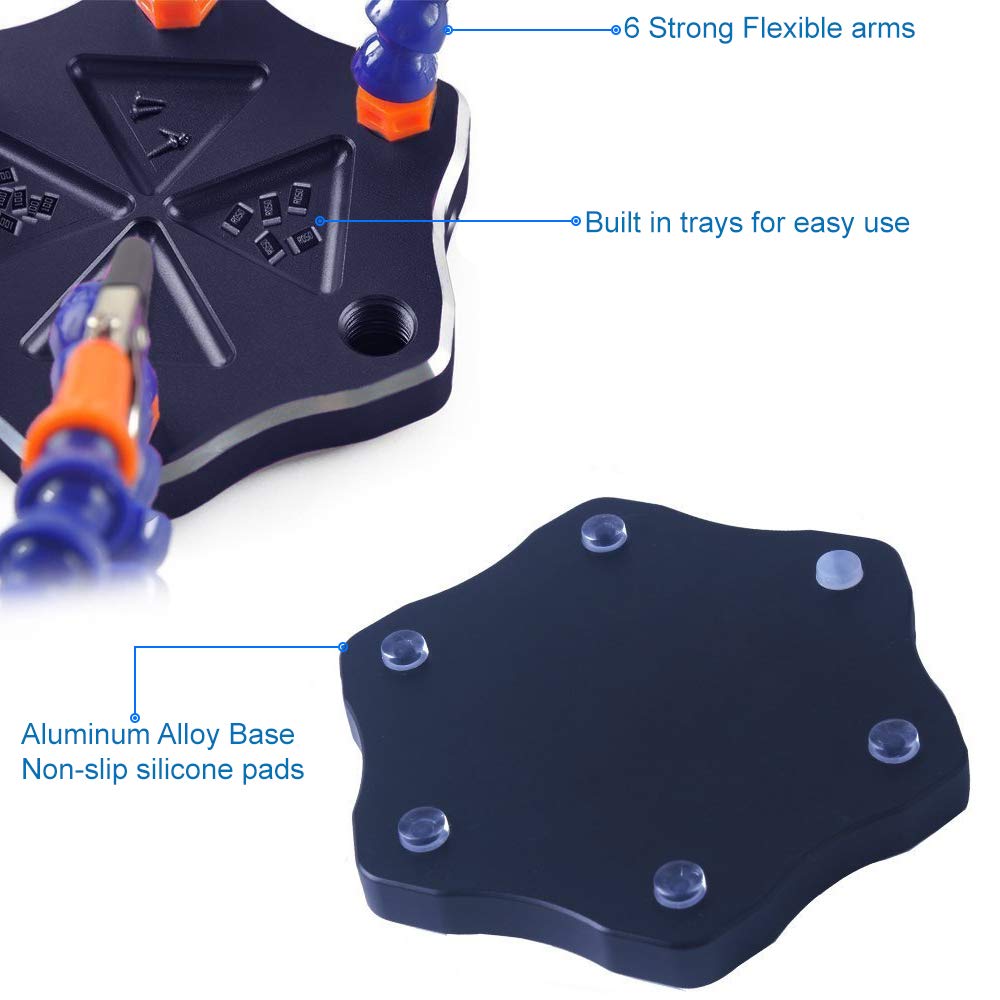 6 Strong Flexible arms

Built in trays for easy use

Aluminum Alloy Base
Non-slip silicone pads