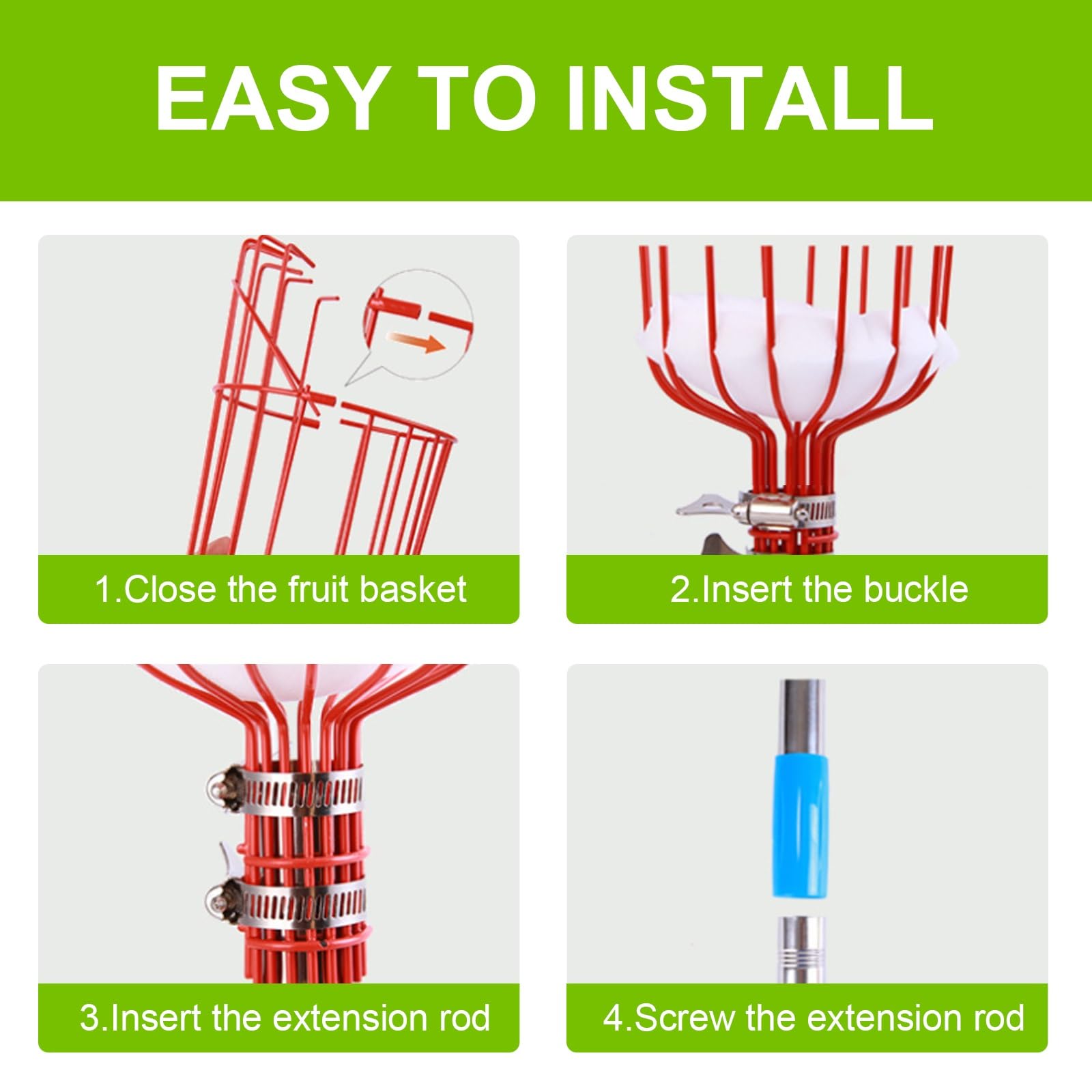 EASY TO INSTALL

1.Close the fruit basket

2.Insert the buckle

3.Insert the extension rod

4.Screw the extension rod