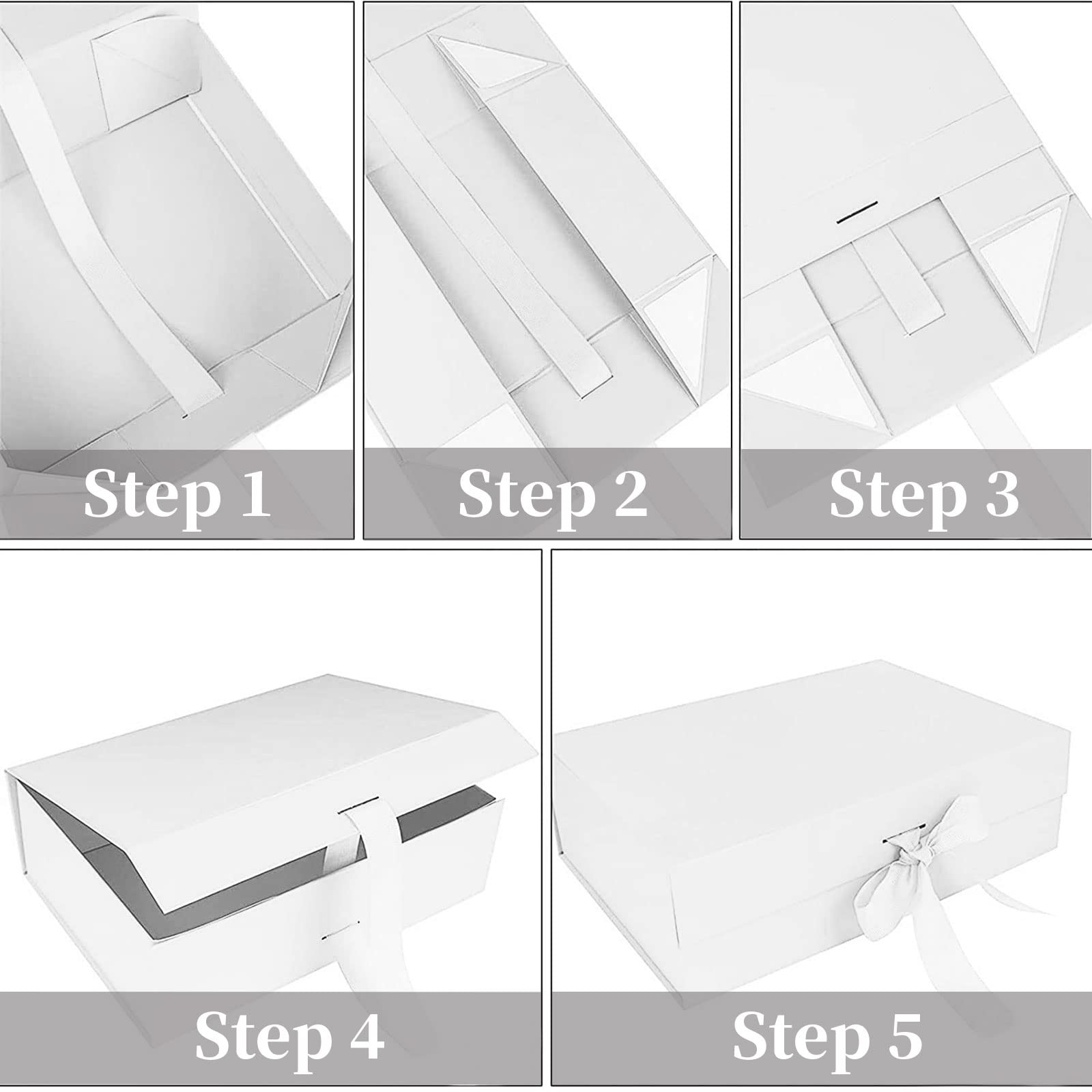 Step 1

Step 2

Step 3

Step 4

Step 5