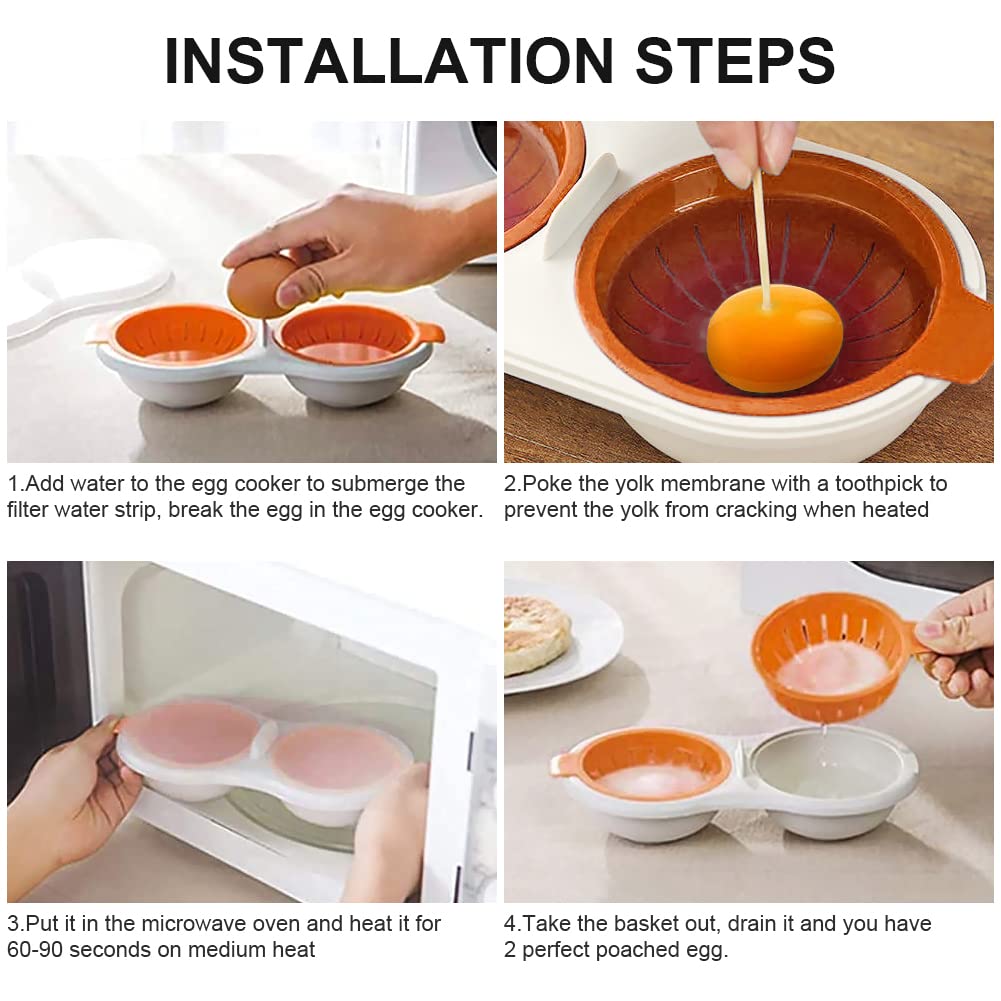 INSTALLATION STEPS

1.Add water to the egg cooker to submerge the filter water strip, break the egg in the egg cooker.

2.Poke the yolk membrane with a toothpick to prevent the yolk from cracking when heated

3.Put it in the microwave oven and heat it for 60-90 seconds on medium heat

4.Take the basket out, drain it and you have 2 perfect poached egg.