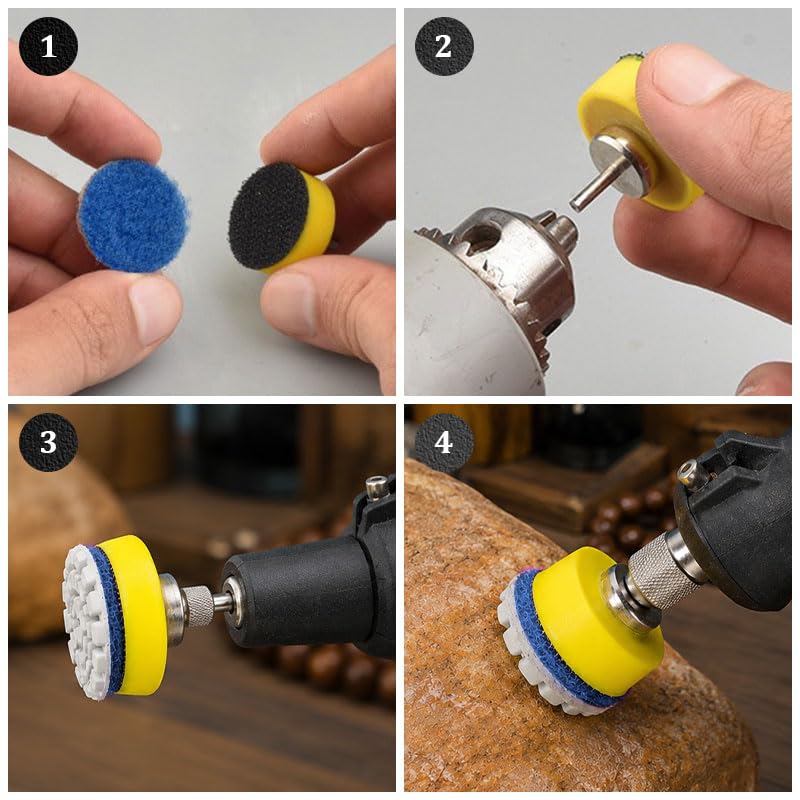 1

2

3

4