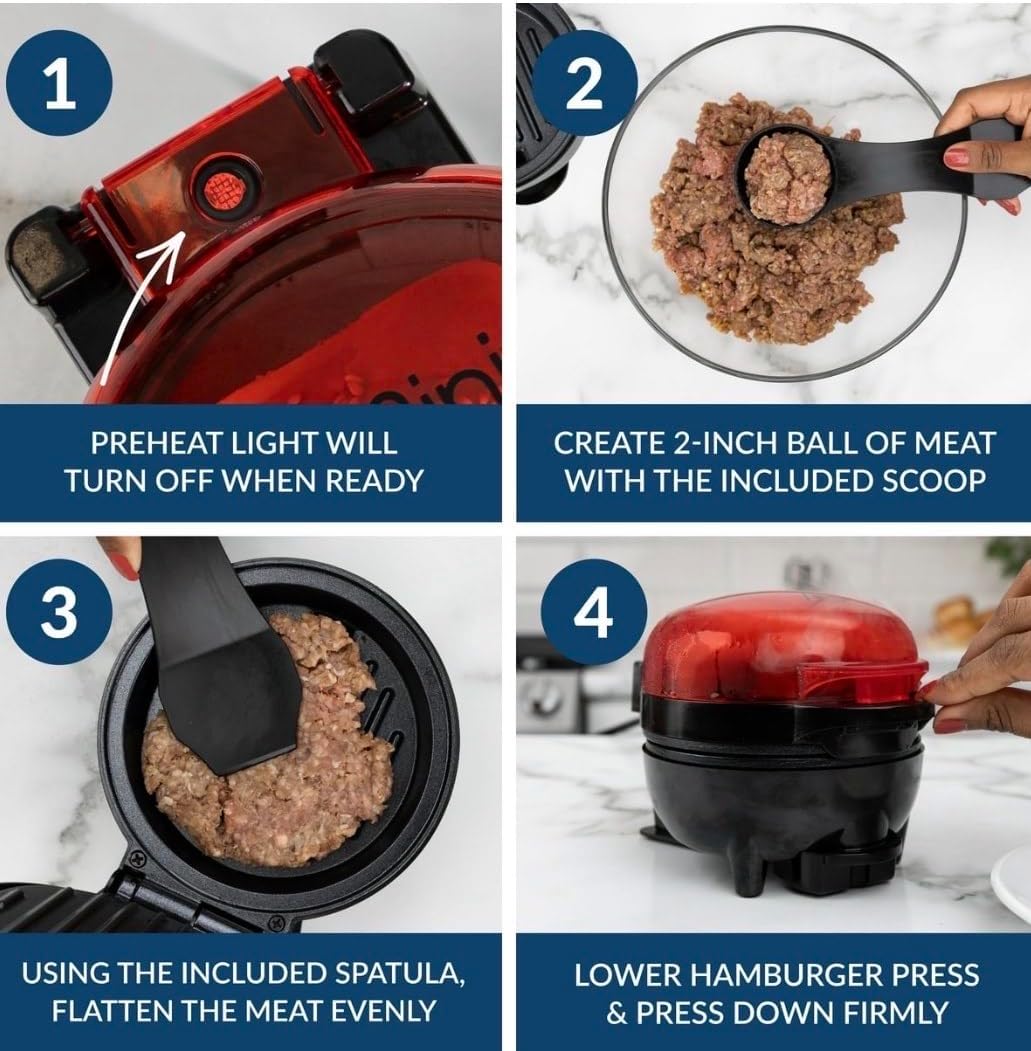 1

PREHEAT LIGHT WILL TURN OFF WHEN READY

2

CREATE 2-INCH BALL OF MEAT WITH THE INCLUDED SCOOP

3

USING THE INCLUDED SPATULA, FLATTEN THE MEAT EVENLY

4

LOWER HAMBURGER PRESS & PRESS DOWN FIRMLY