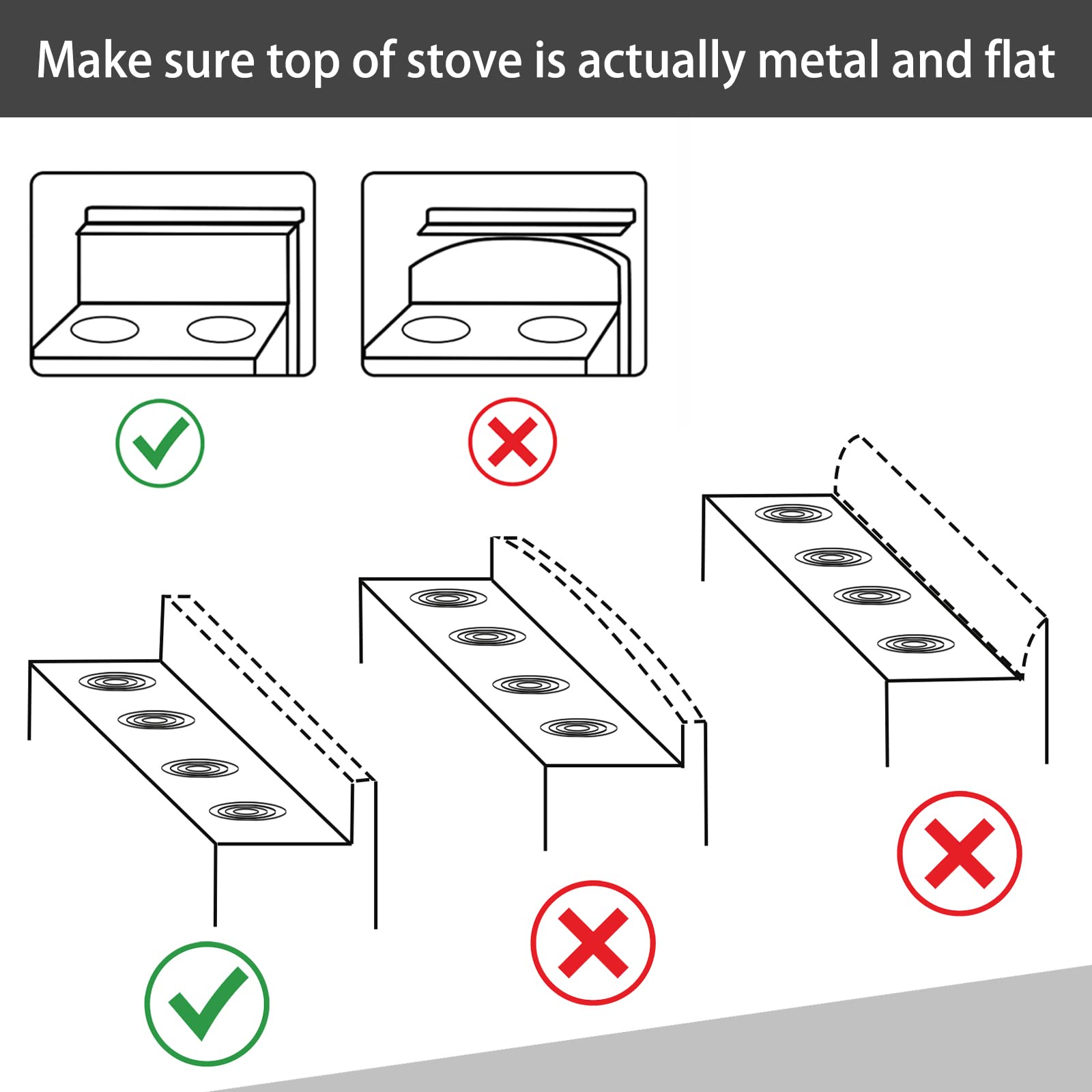 Make sure top of stove is actually metal and flat