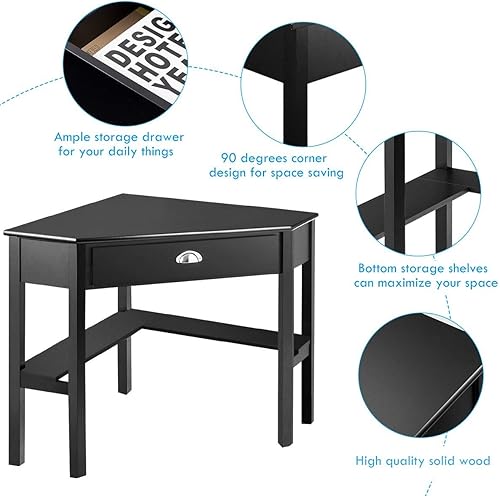 DESIG
HOTE
YEA

Ample storage drawer for your daily things

90 degrees corner design for space saving

Bottom storage shelves can maximize your space

High quality solid wood