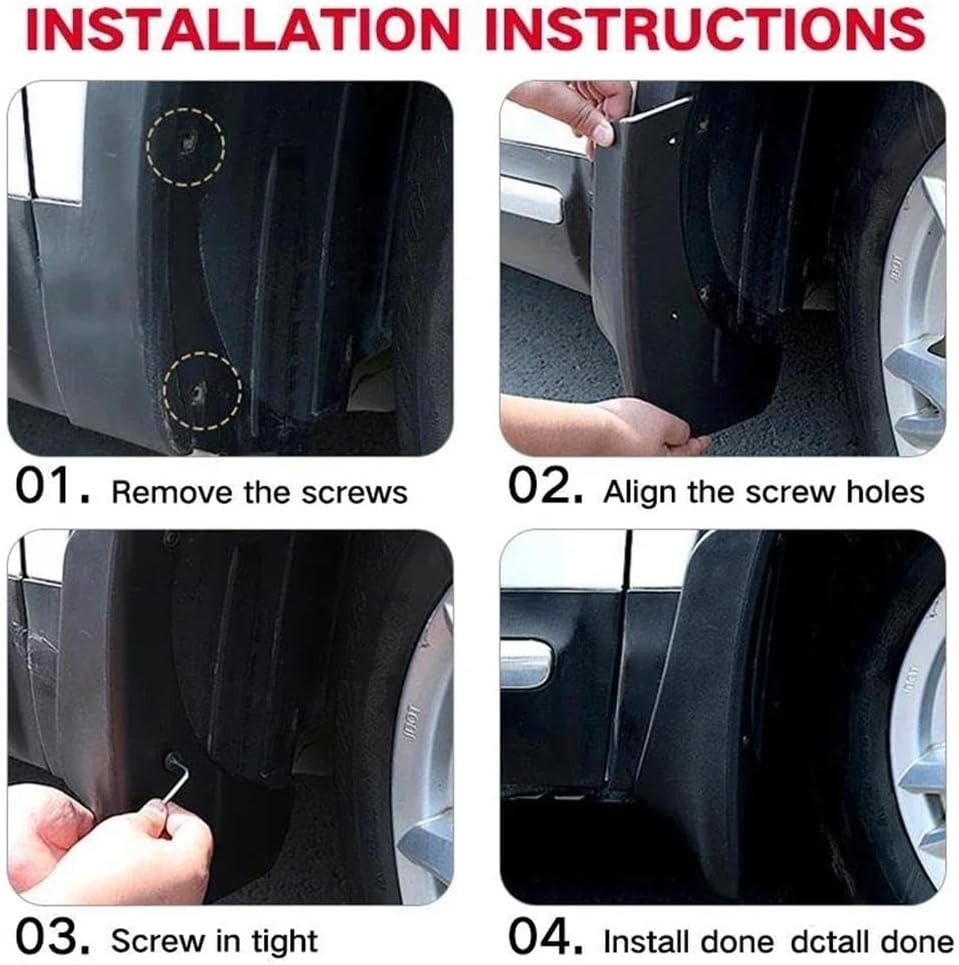 INSTALLATION INSTRUCTIONS

01. Remove the screws

02. Align the screw holes

03. Screw in tight

04. Install done dctall done