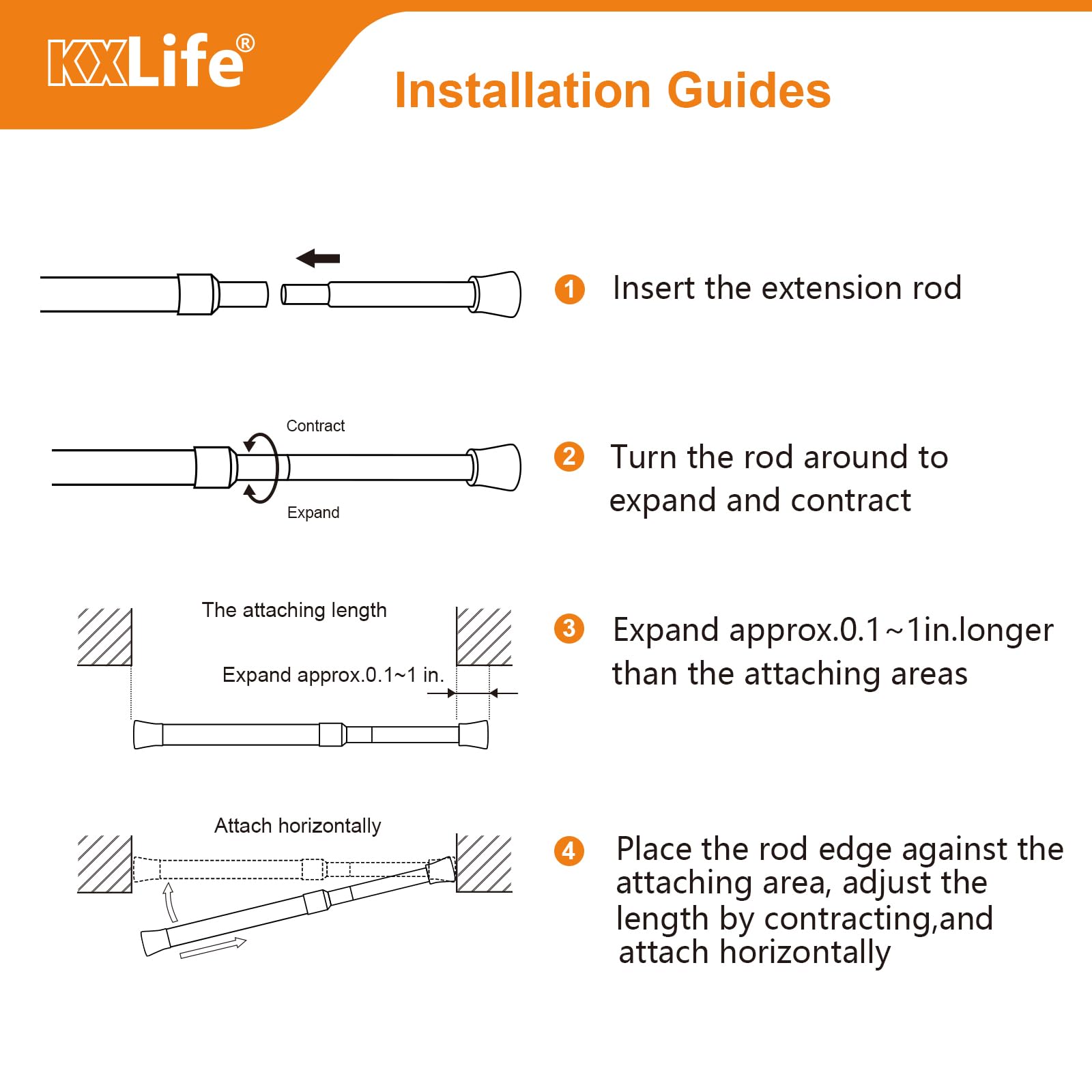 KXLife®

Installation Guides

1 Insert the extension rod

Contract

Expand

2 Turn the rod around to expand and contract

The attaching length

Expand approx.0.1~1 in.

3 Expand approx.0.1~1in.longer than the attaching areas

Attach horizontally

4 Place the rod edge against the attaching area, adjust the length by contracting,and attach horizontally