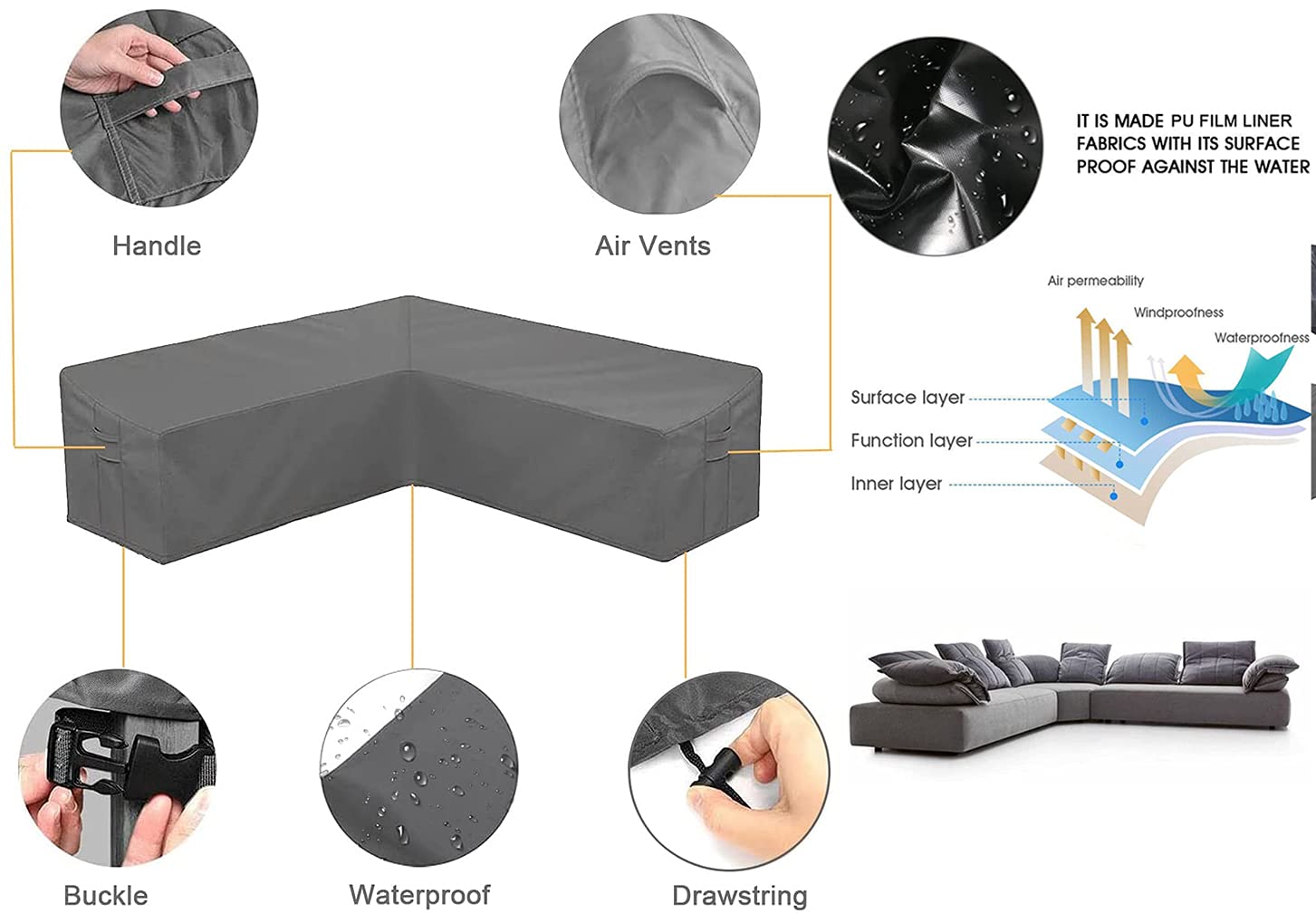 Handle

Air Vents

IT IS MADE PU FILM LINER FABRICS WITH ITS SURFACE PROOF AGAINST THE WATER

Air permeability

Windproofness

Waterproofness

Surface layer

Function layer

Inner layer

Buckle

Waterproof

Drawstring