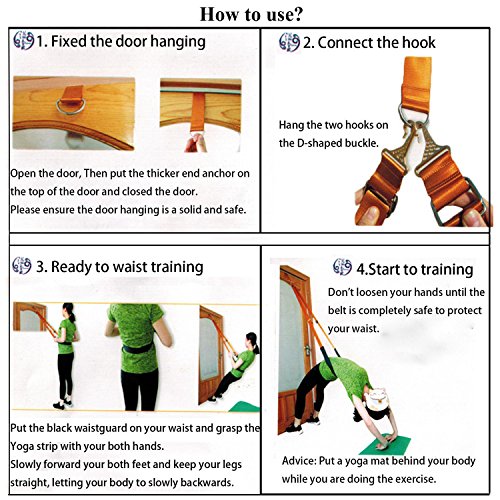 How to use?

1. Fixed the door hanging

Open the door, Then put the thicker end anchor on the top of the door and closed the door.
Please ensure the door hanging is a solid and safe.

2. Connect the hook

Hang the two hooks on the D-shaped buckle.

3. Ready to waist training

Put the black waistguard on your waist and grasp the Yoga strip with your both hands.
Slowly forward your both feet and keep your legs straight, letting your body to slowly backwards.

4.Start to training

Don't loosen your hands until the belt is completely safe to protect your waist.

Advice: Put a yoga mat behind your body while you are doing the exercise.