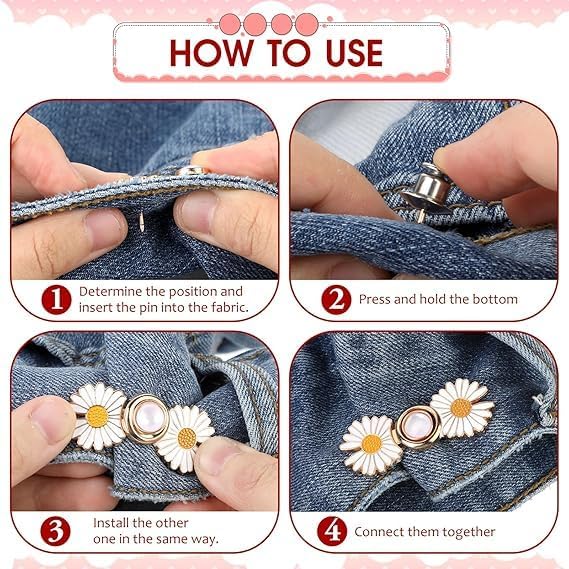 HOW TO USE

1 Determine the position and insert the pin into the fabric.

2 Press and hold the bottom

3 Install the other one in the same way.

4 Connect them together