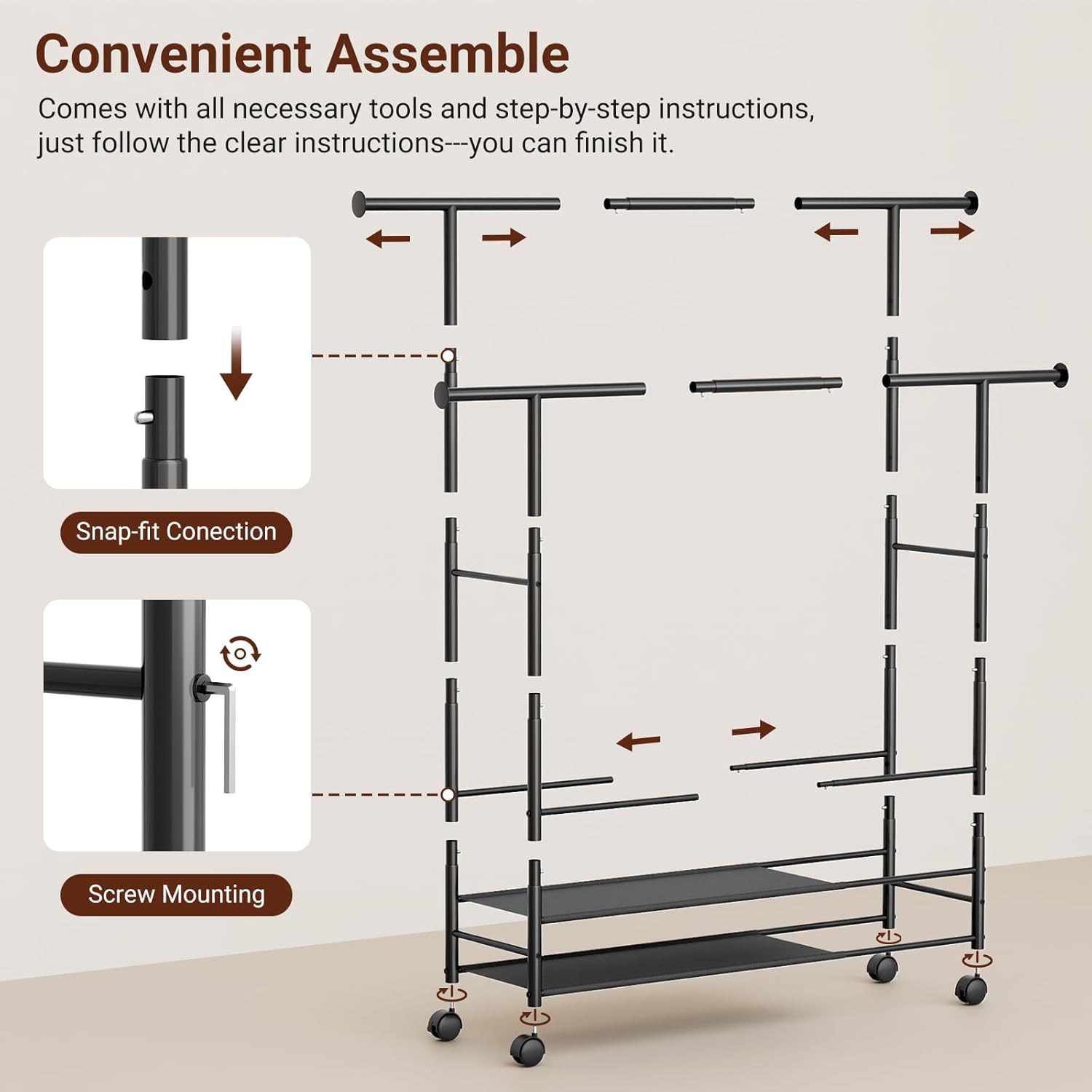 Convenient Assemble

Comes with all necessary tools and step-by-step instructions, just follow the clear instructions---you can finish it.

Snap-fit Conection

Screw Mounting