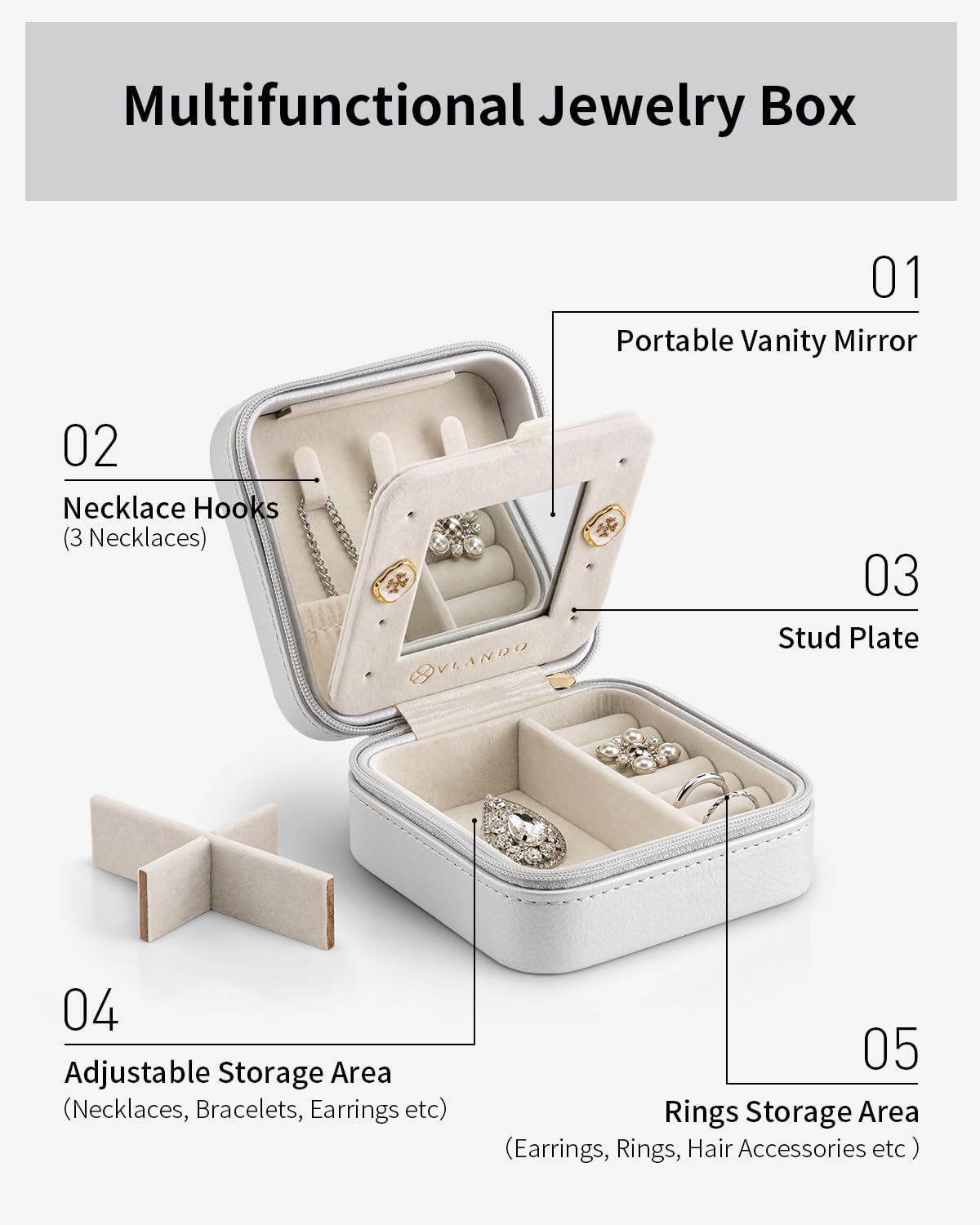 Multifunctional Jewelry Box

01
Portable Vanity Mirror

02
Necklace Hooks
(3 Necklaces)

03
Stud Plate

VLANDO

04
Adjustable Storage Area
(Necklaces, Bracelets, Earrings etc)

05
Rings Storage Area
(Earrings, Rings, Hair Accessories etc )