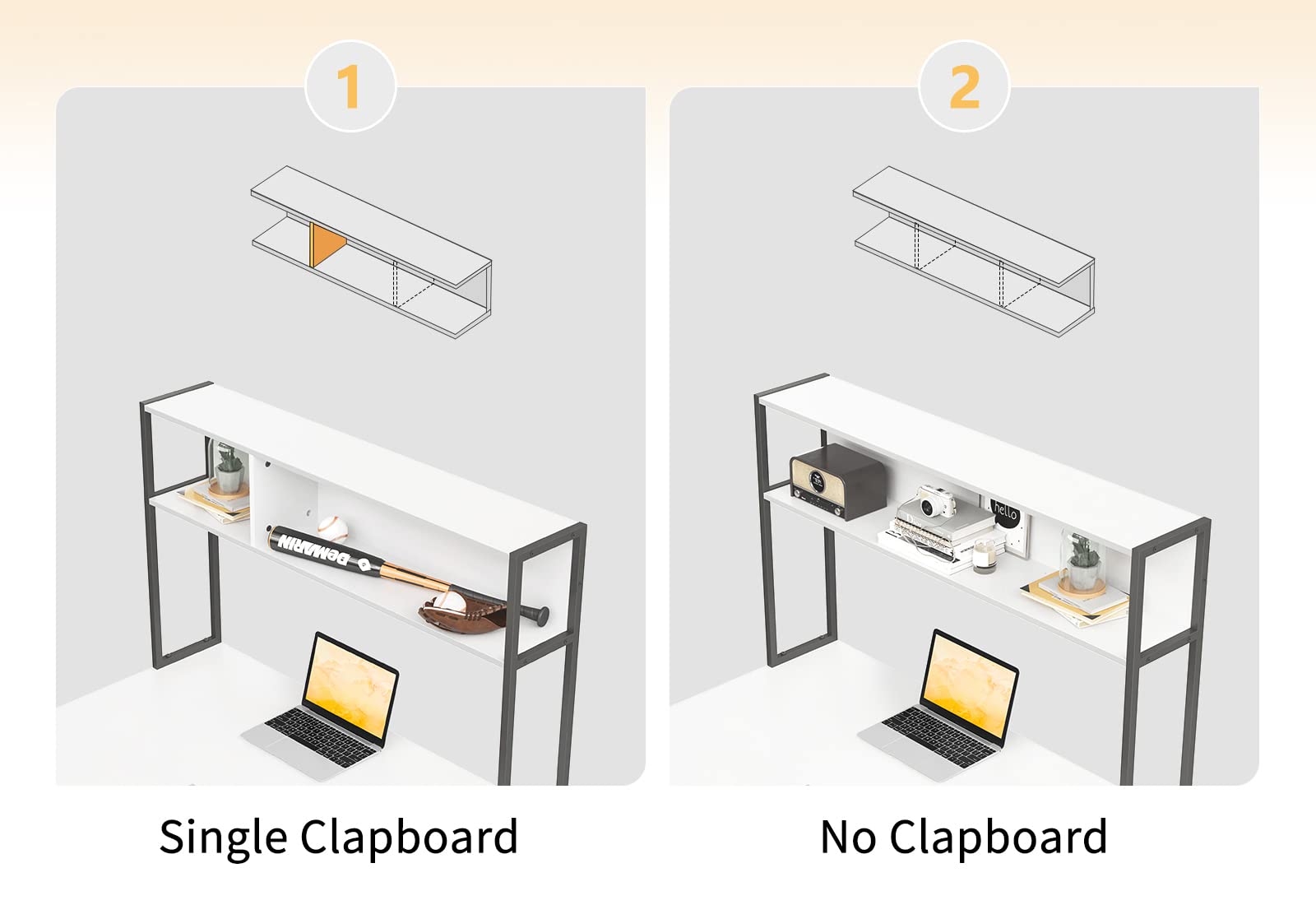 1

DEMARINI

Single Clapboard

2

hello

No Clapboard