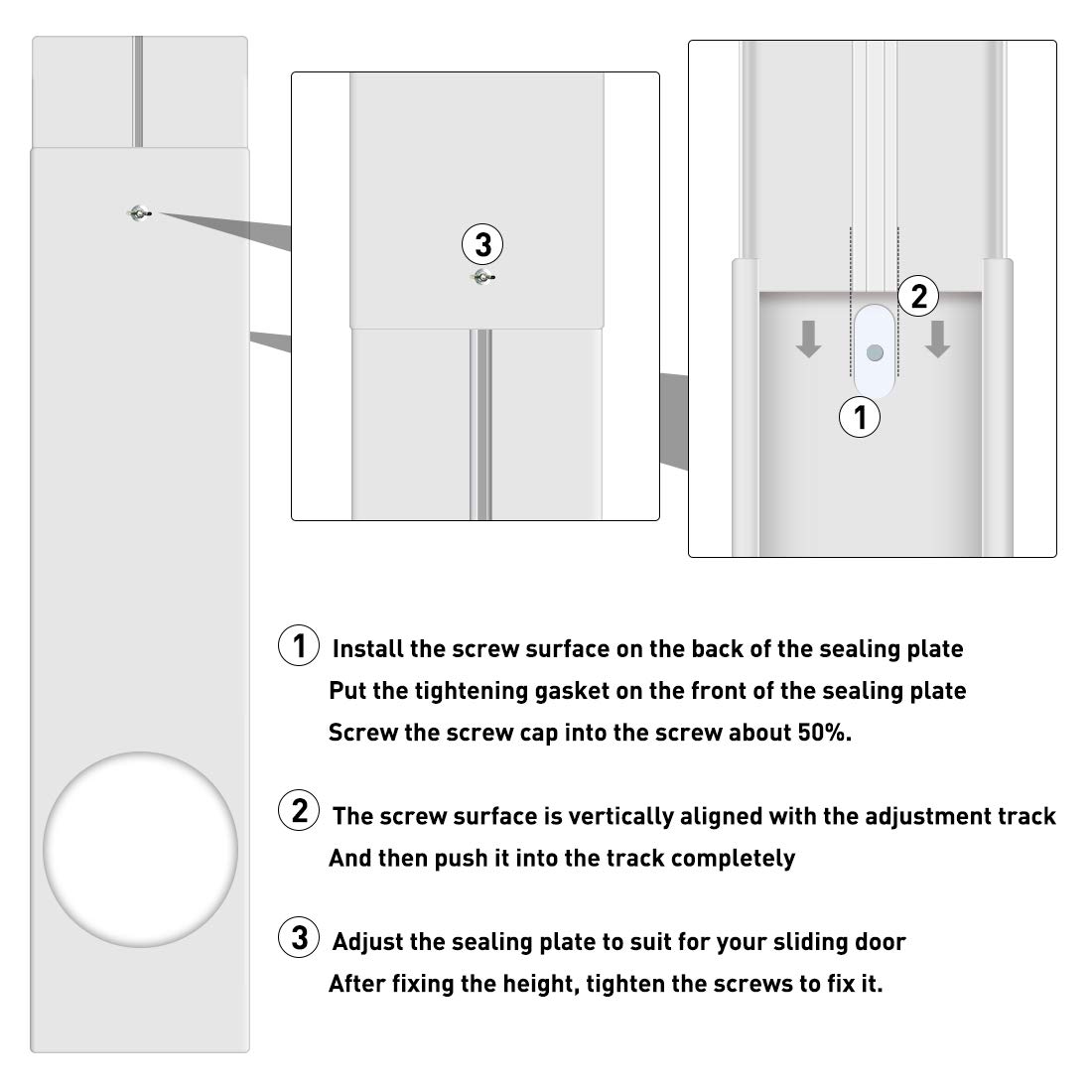 3

2

1

1 Install the screw surface on the back of the sealing plate
Put the tightening gasket on the front of the sealing plate
Screw the screw cap into the screw about 50%.

2 The screw surface is vertically aligned with the adjustment track
And then push it into the track completely

3 Adjust the sealing plate to suit for your sliding door
After fixing the height, tighten the screws to fix it.